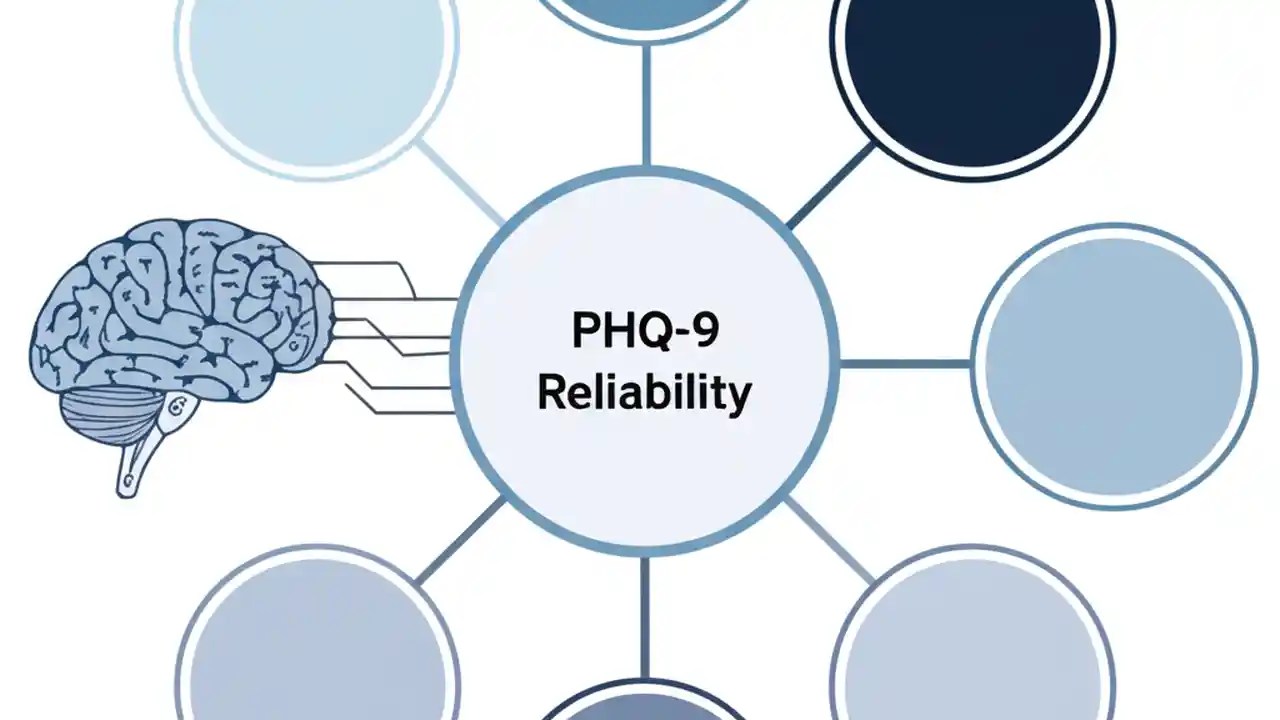 PHQ-9
Reliability