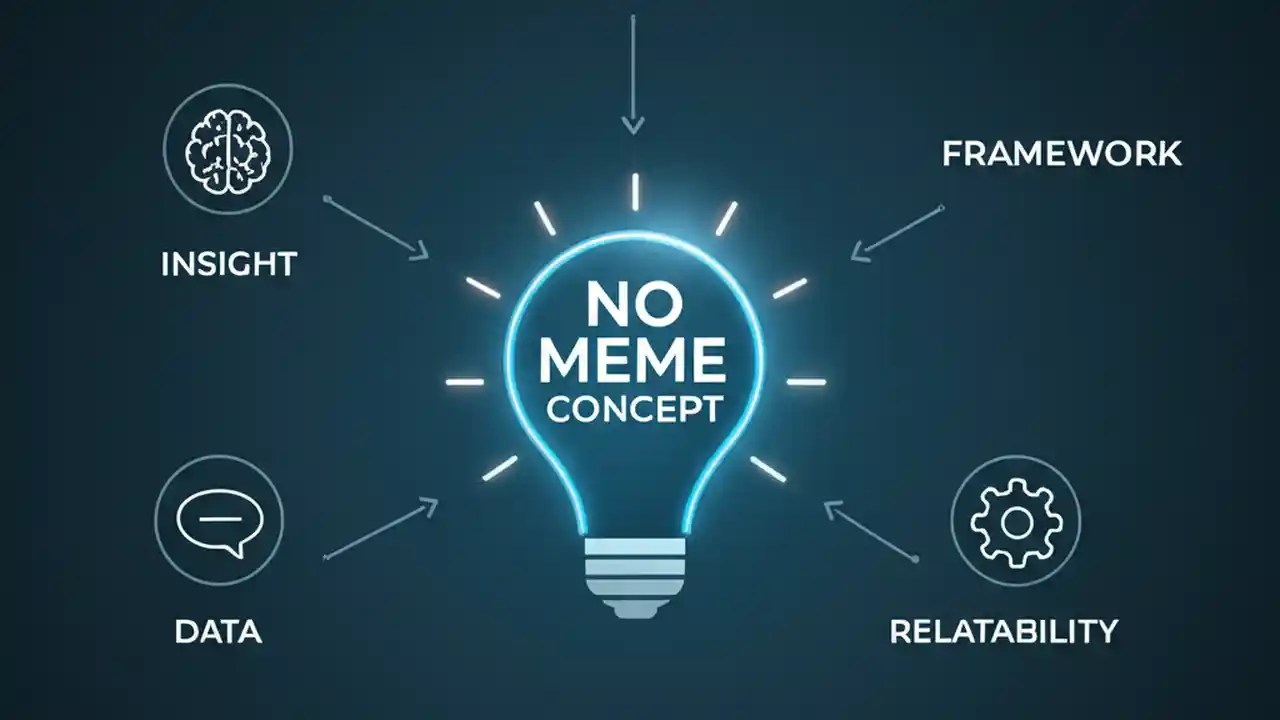 INSIGHT

FRAMEWORK

NO MEME CONCEPT

DATA

RELATABILITY