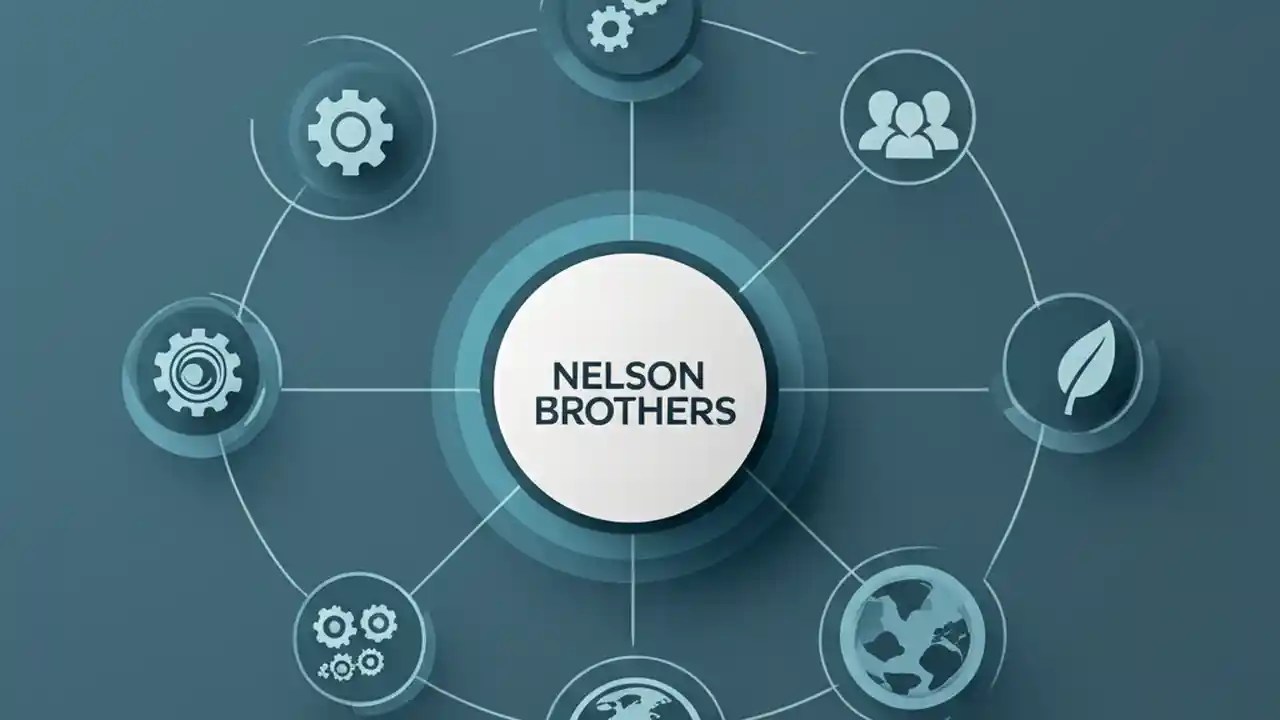 NELSON
BROTHERS