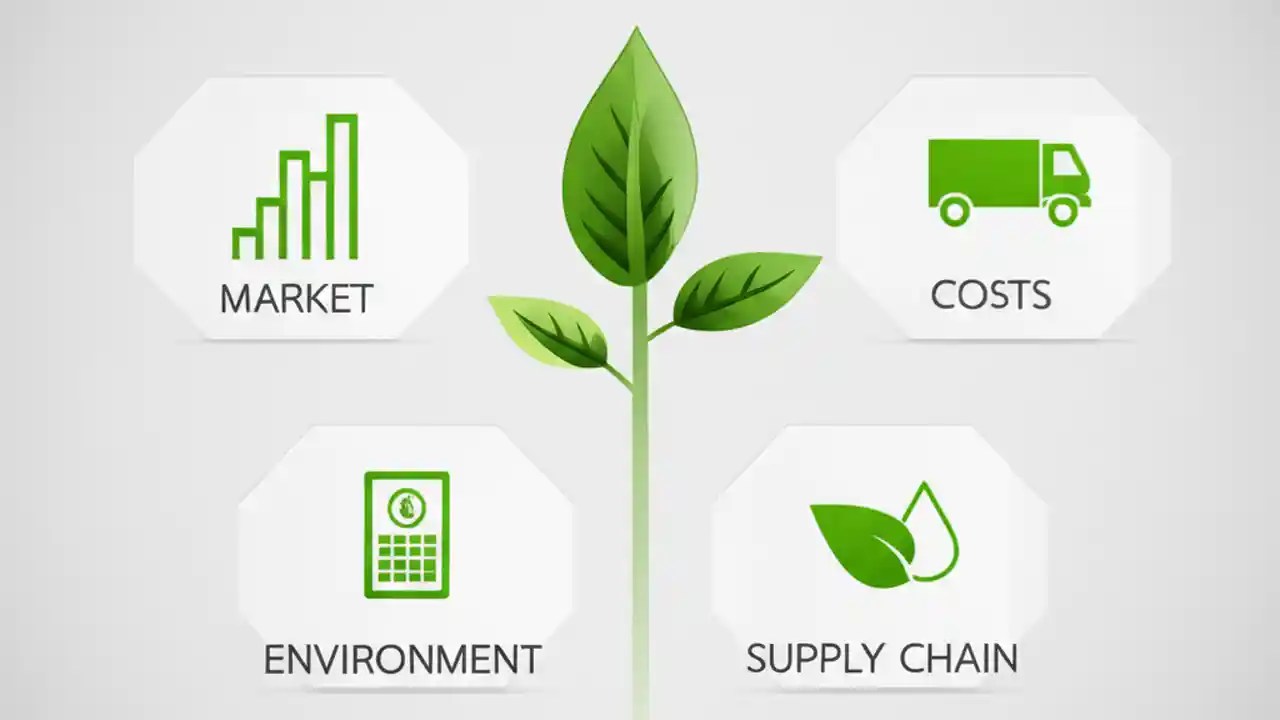 MARKET

COSTS

ENVIRONMENT

SUPPLY CHAIN