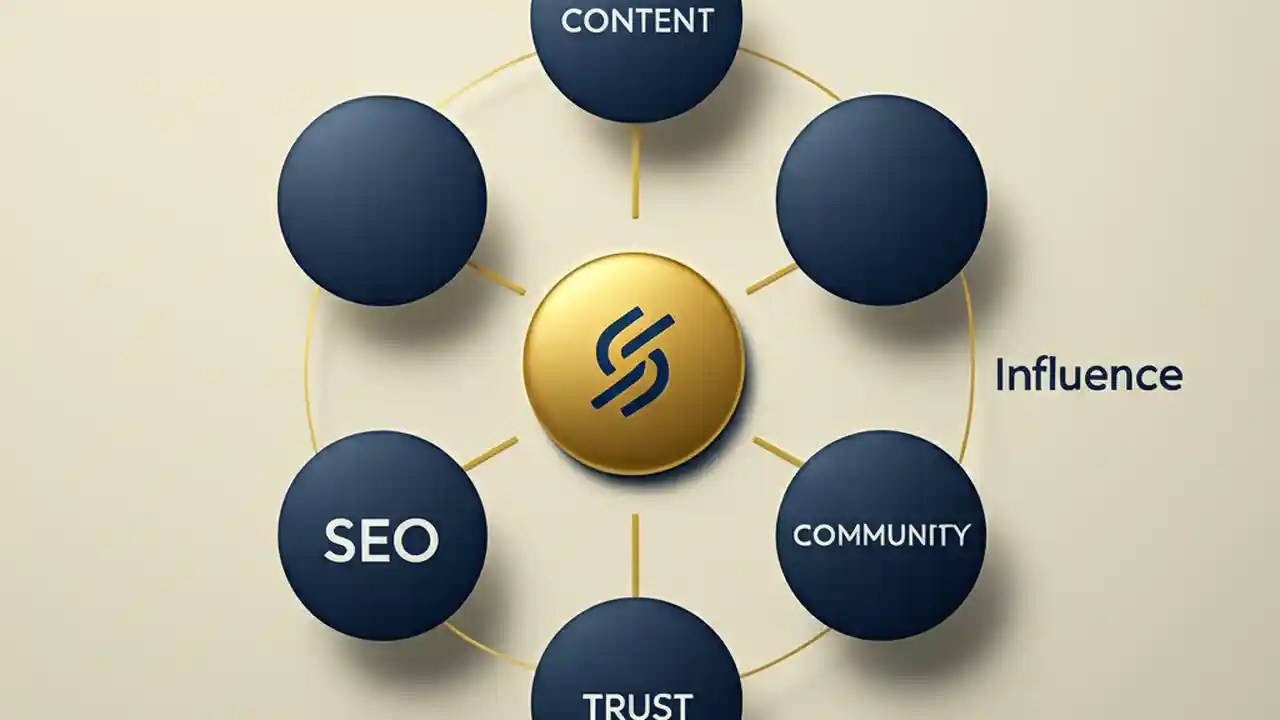 CONTENT

Influence

SEO

COMMUNITY

TRUST