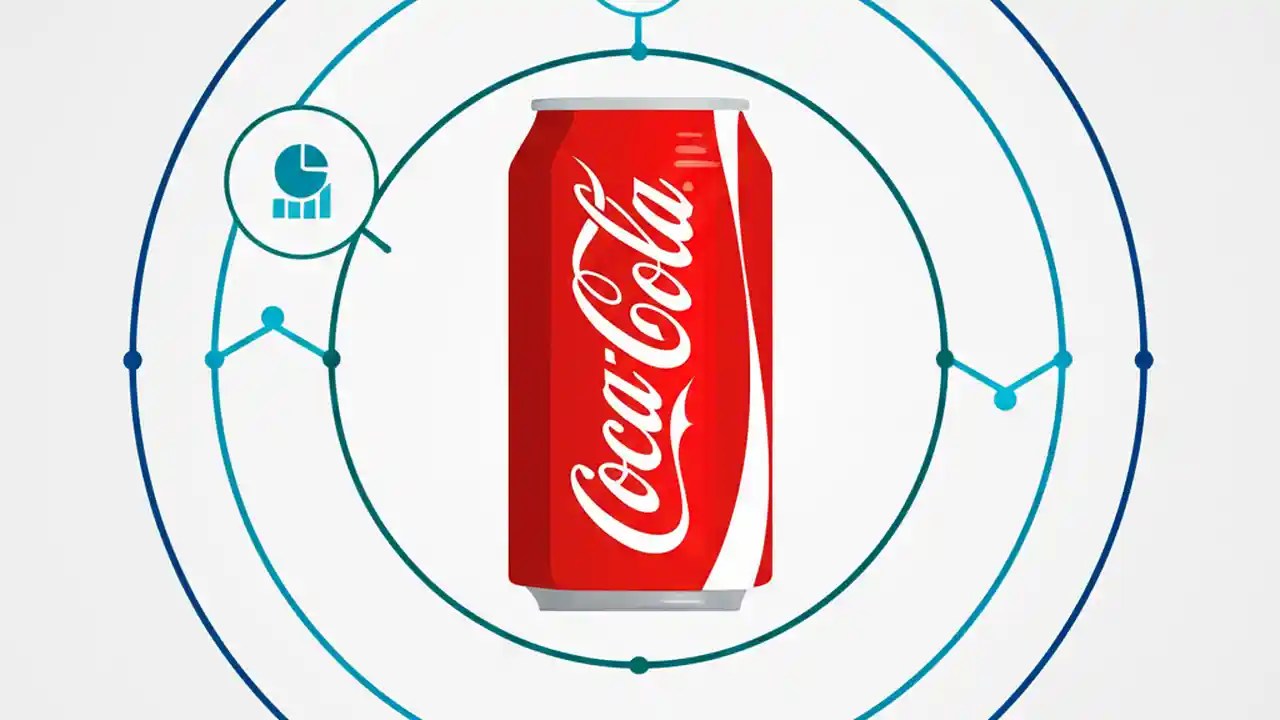 Coca-Cola