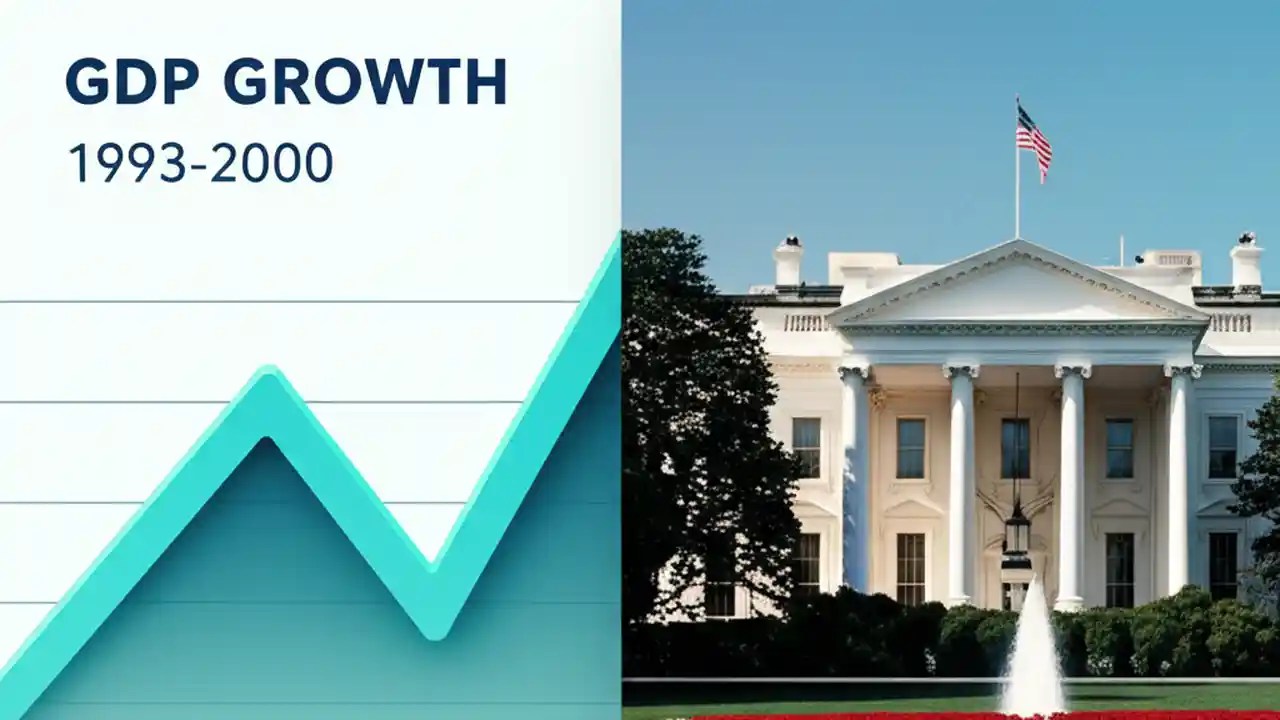 GDP GROWTH
1993-2000