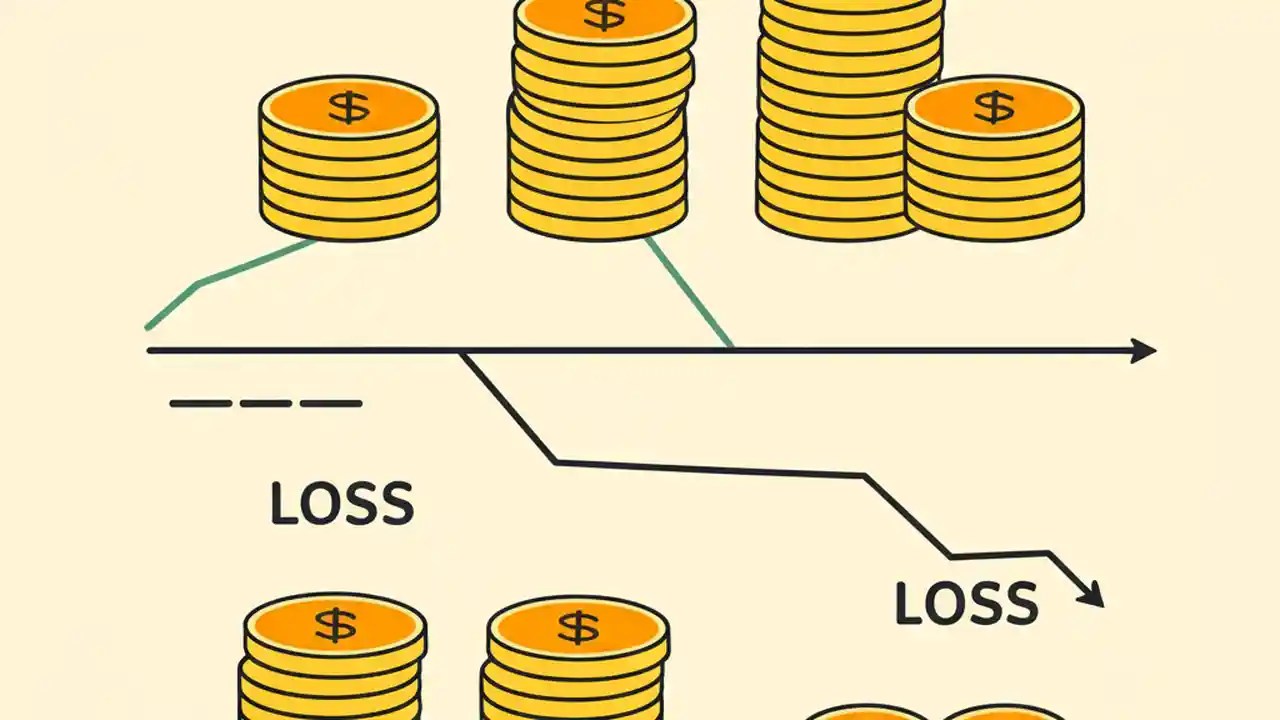 $
$
$
LOSS
LOSS
$
$