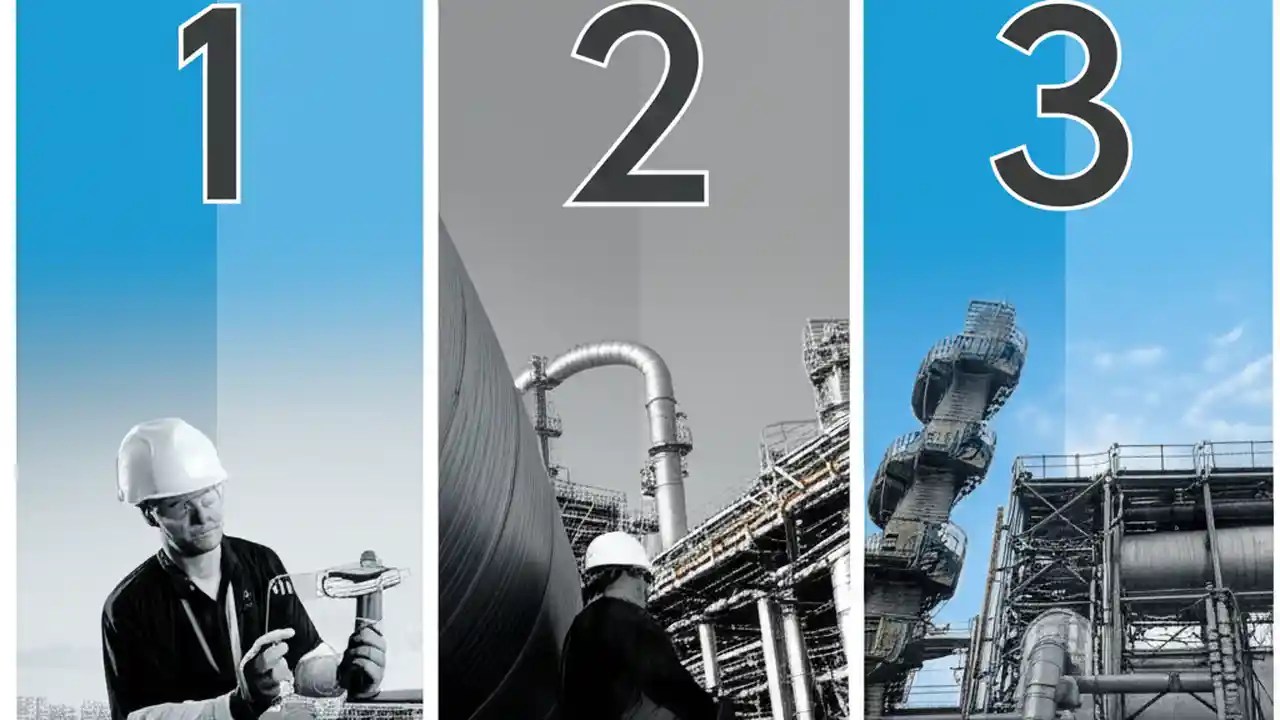 1

2

3