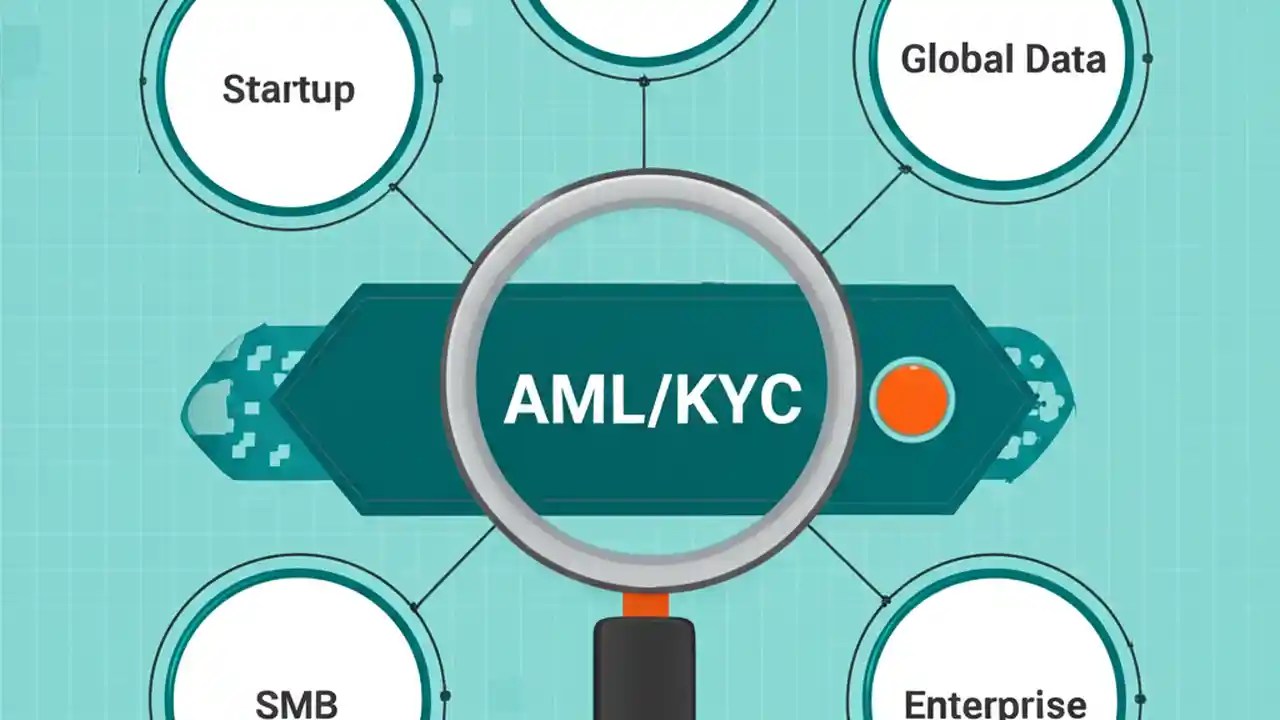 Startup

Global Data

AML/KYC

SMB

Enterprise