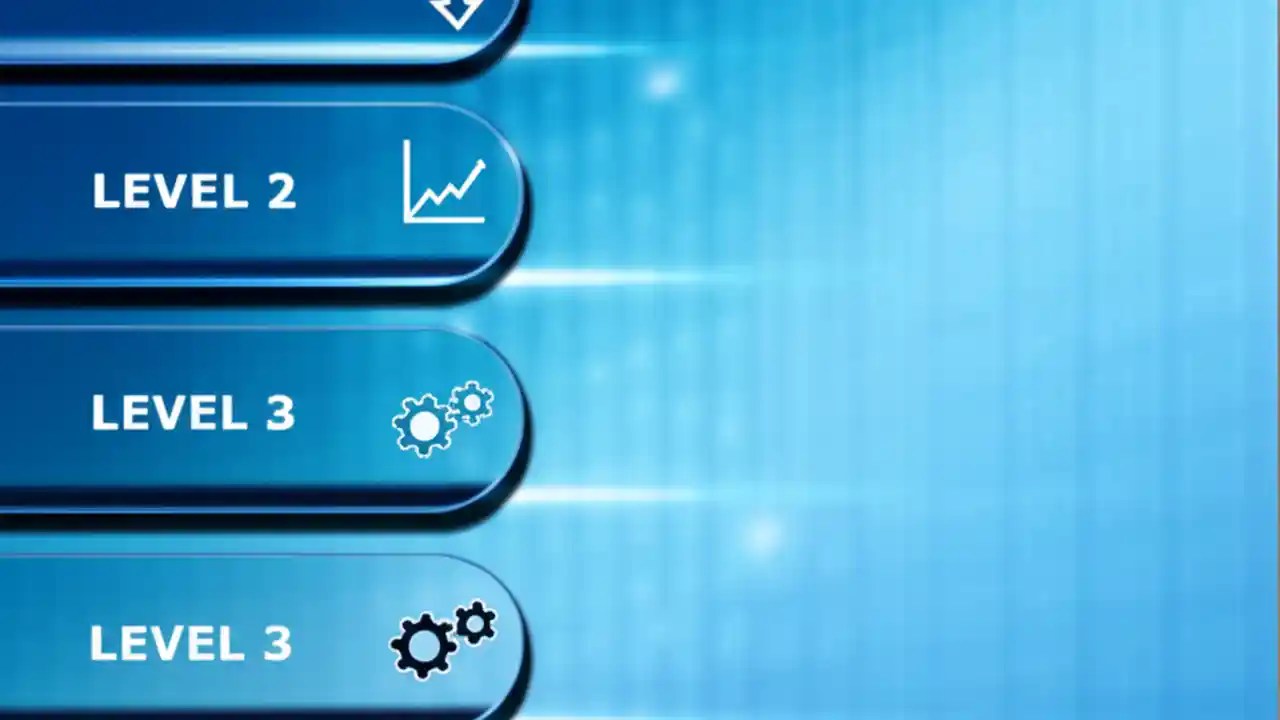 LEVEL 2

LEVEL 3

LEVEL 3