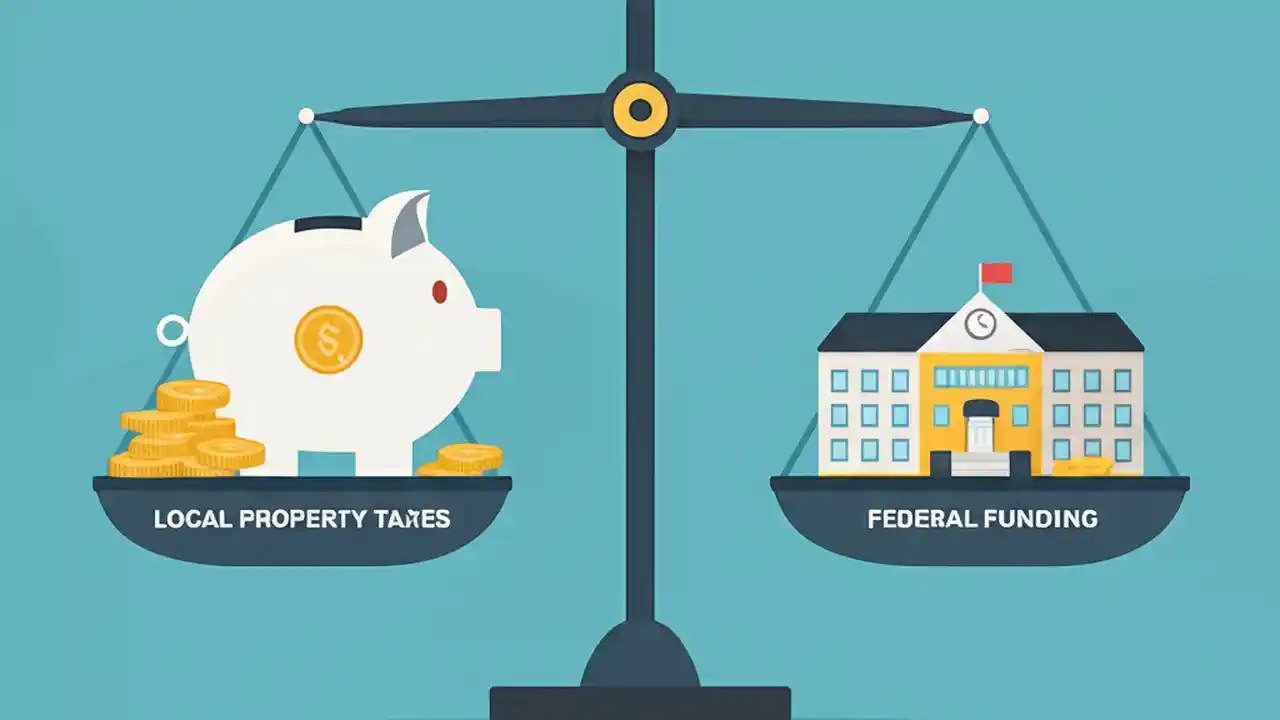 $

LOCAL PROPERTY TAXES

FEDERAL FUNDING