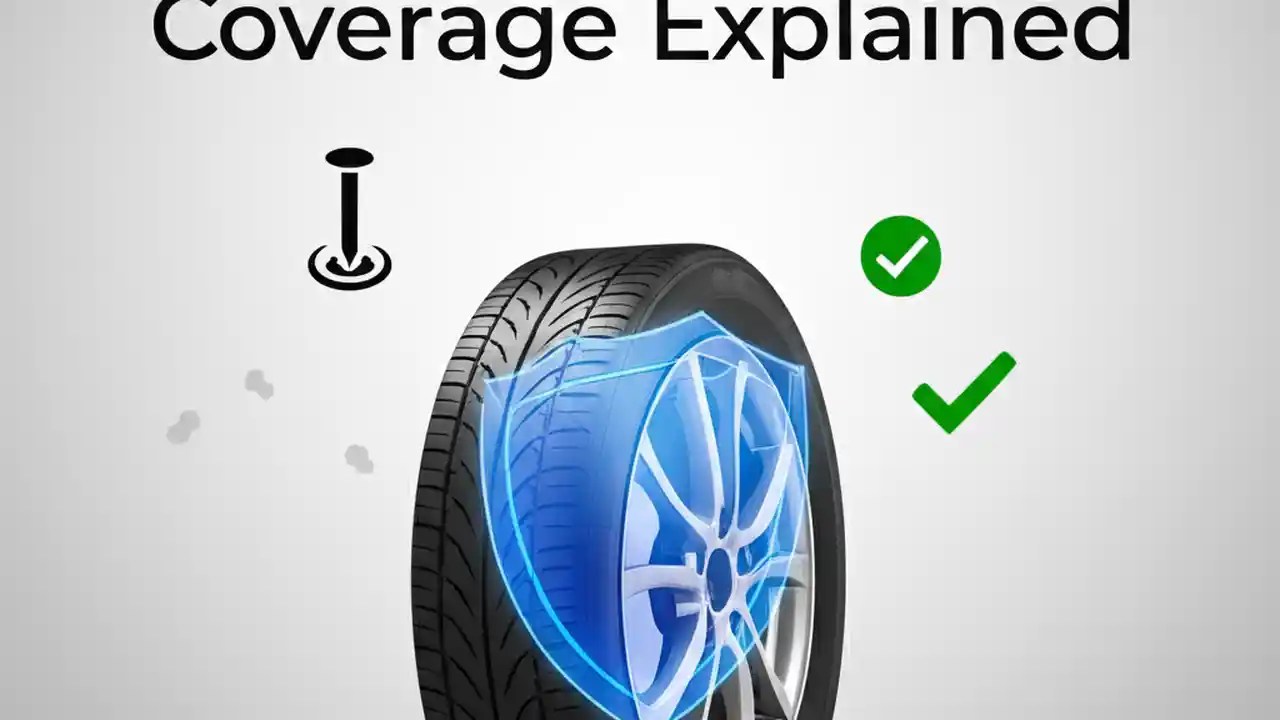 Coverage Explained