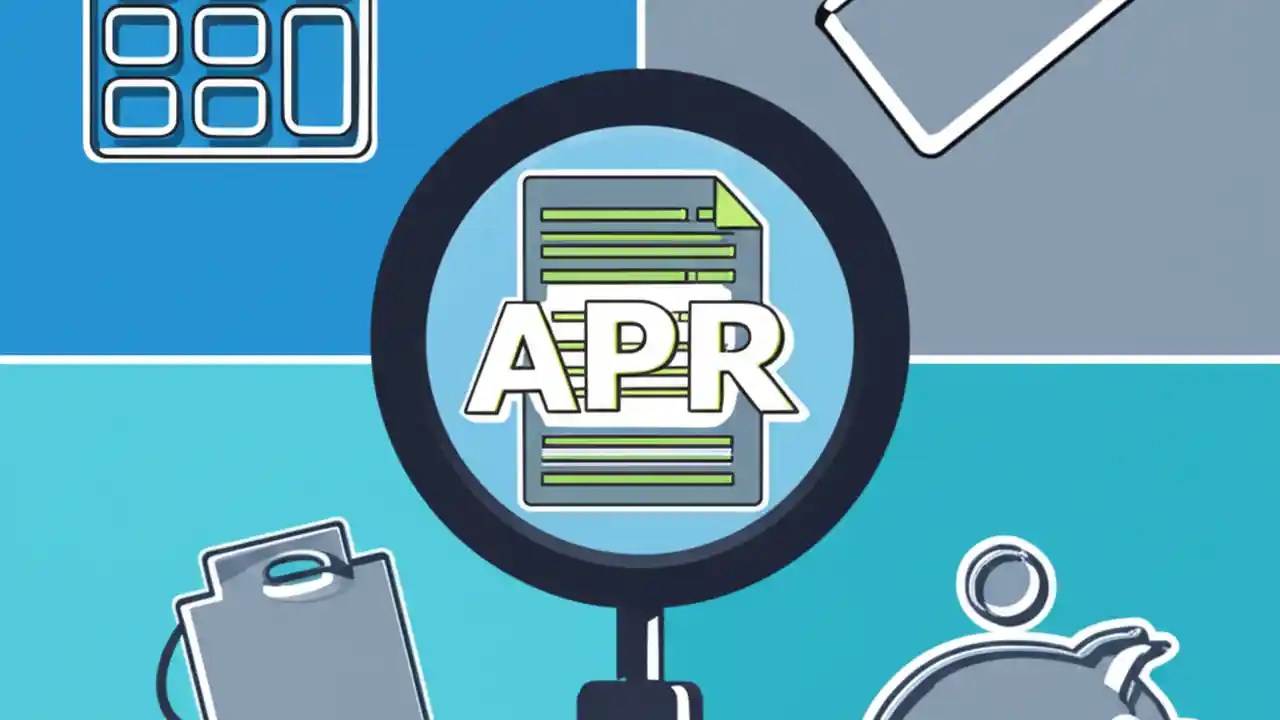 APR