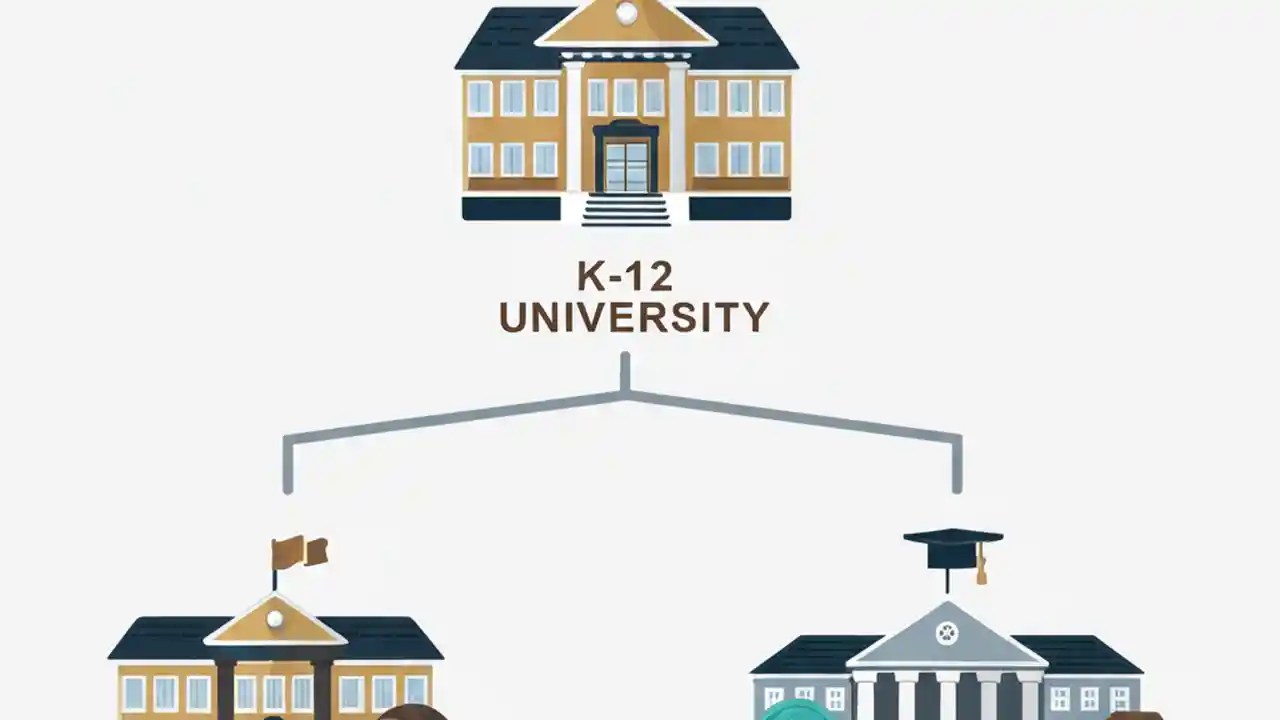 K-12
UNIVERSITY