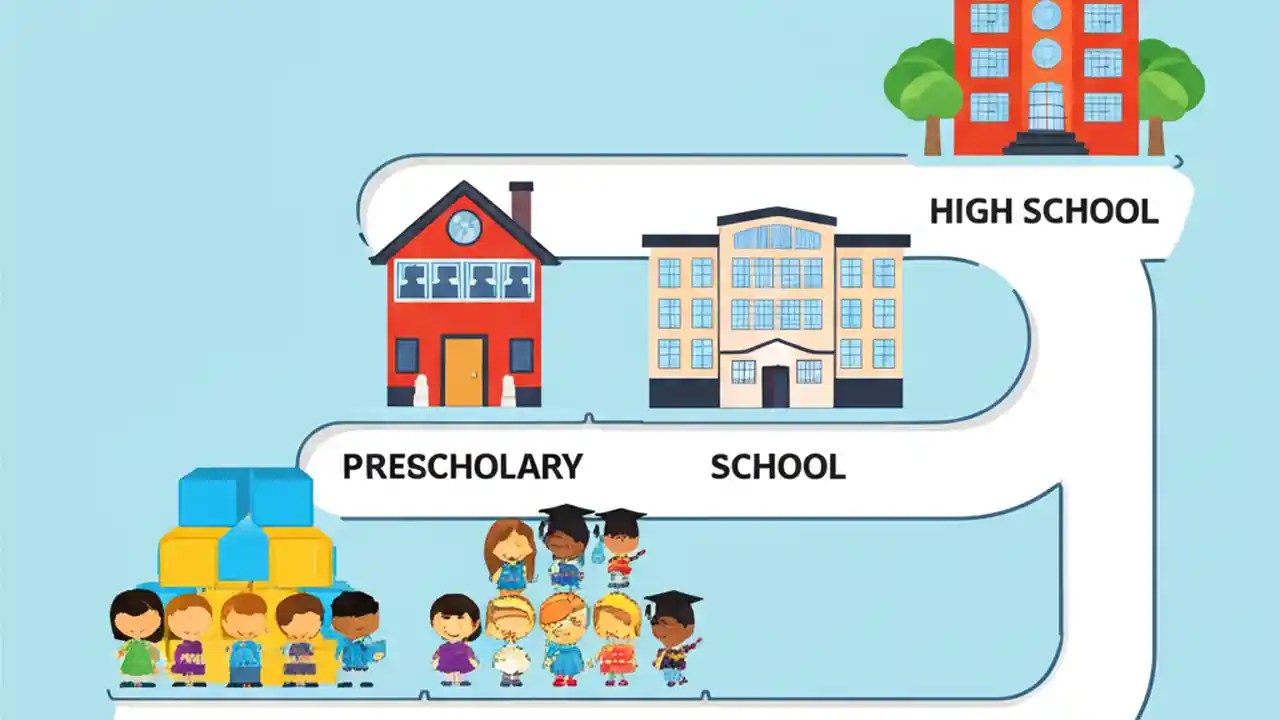 HIGH SCHOOL

PRESCHOLARY

SCHOOL