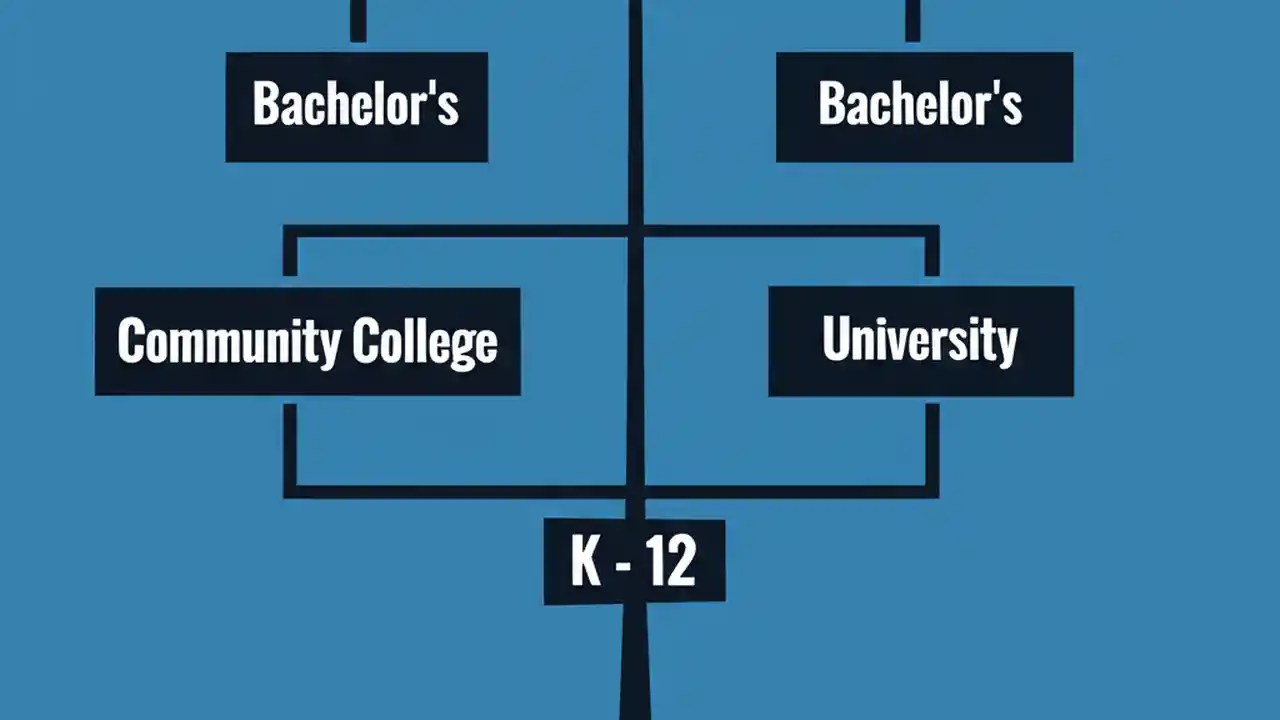 Bachelor's

Bachelor's

Community College

University

K - 12