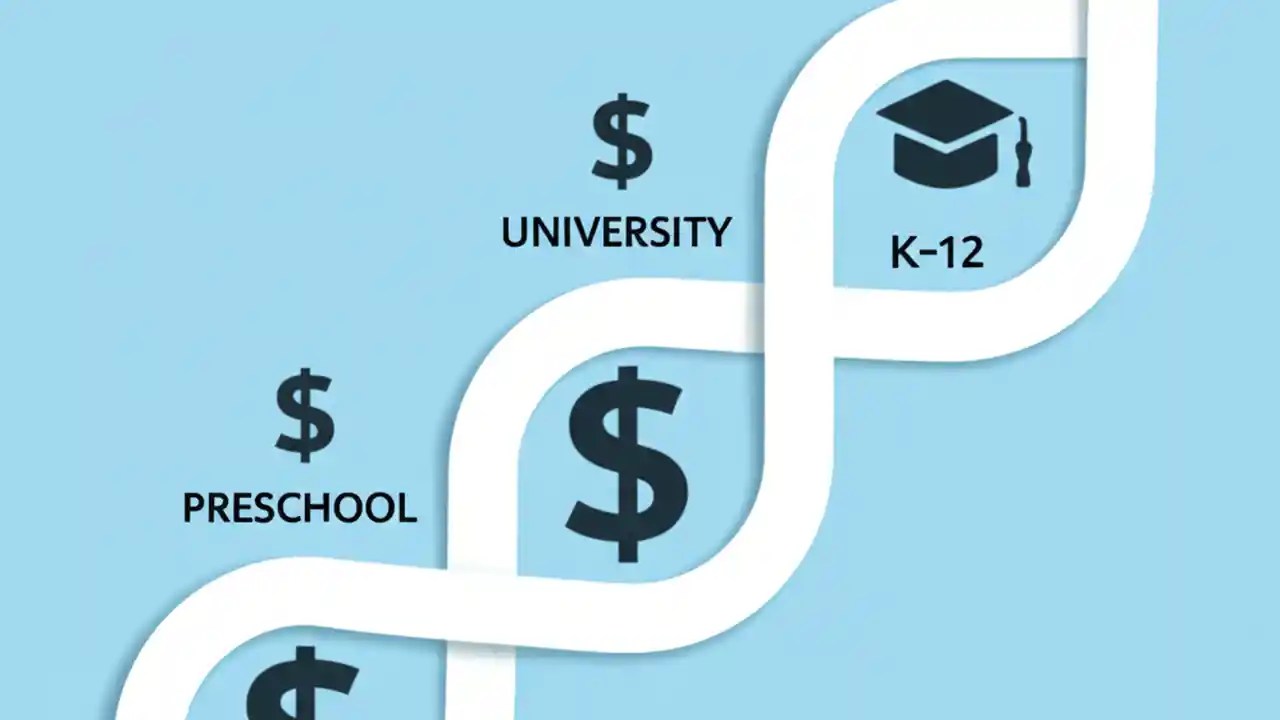 $
UNIVERSITY

K-12

$
PRESCHOOL

$

$