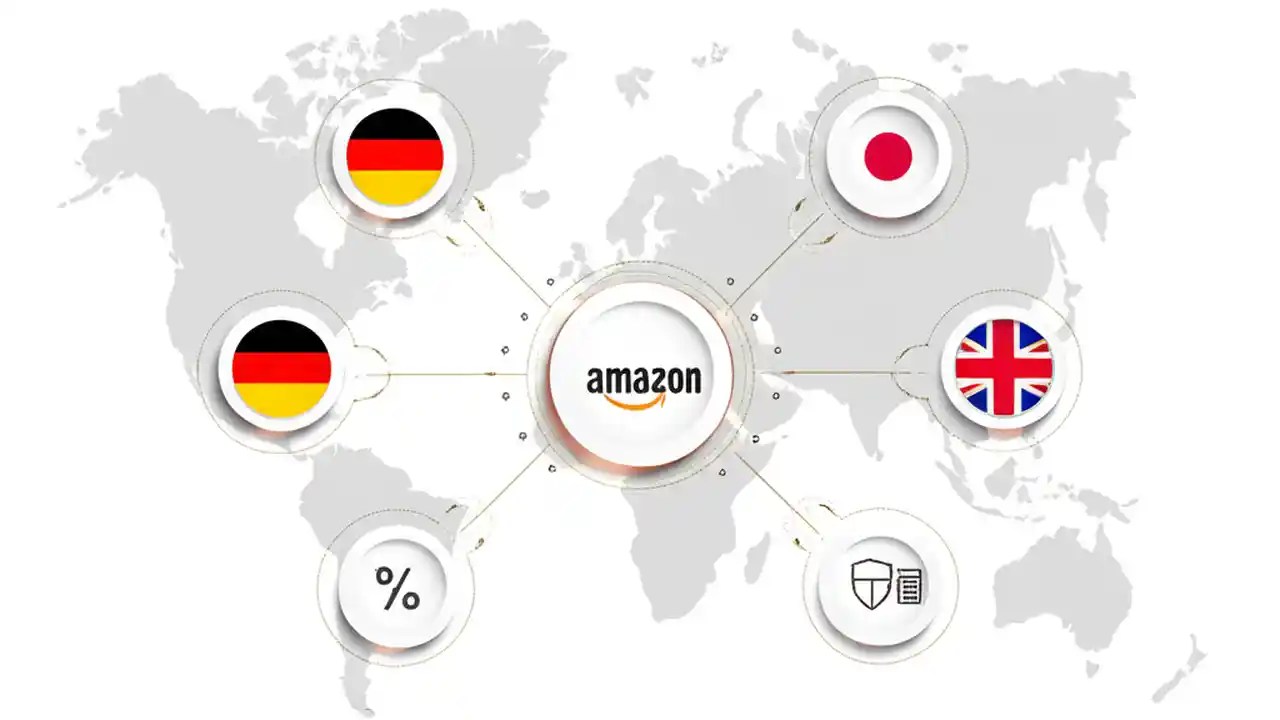 amazon

%