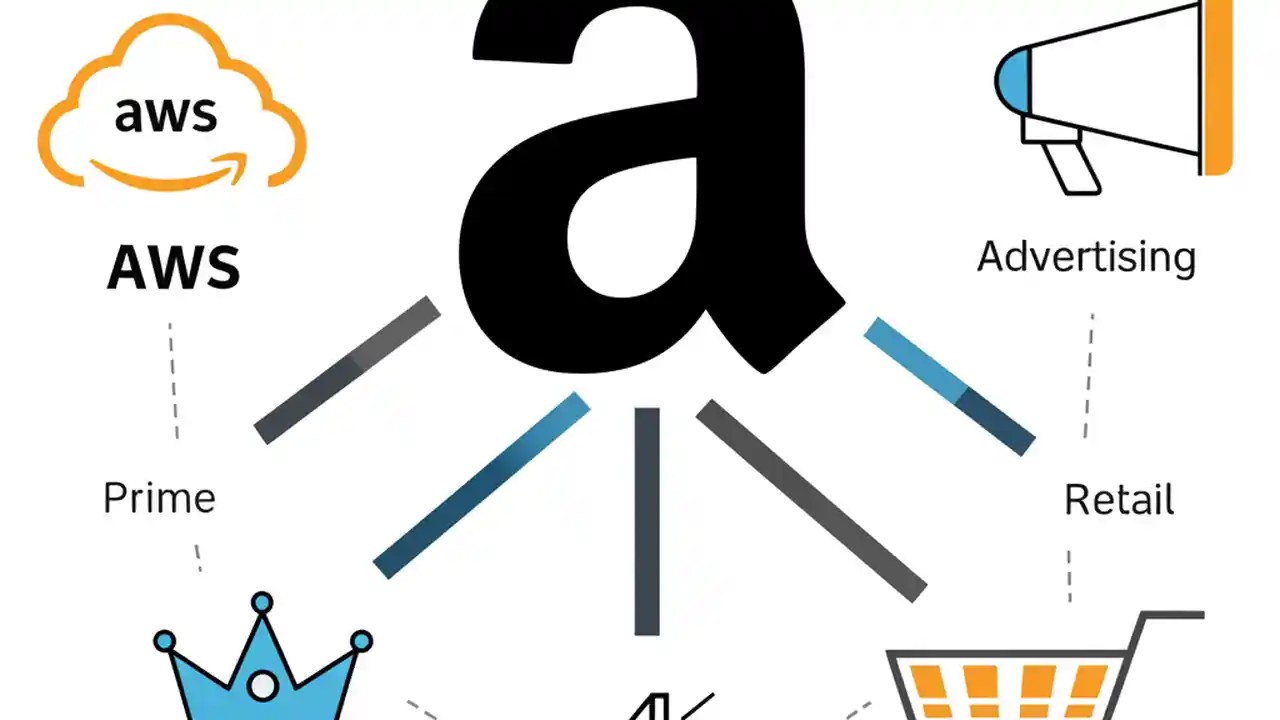 aws

AWS

a

Advertising

Prime

Retail