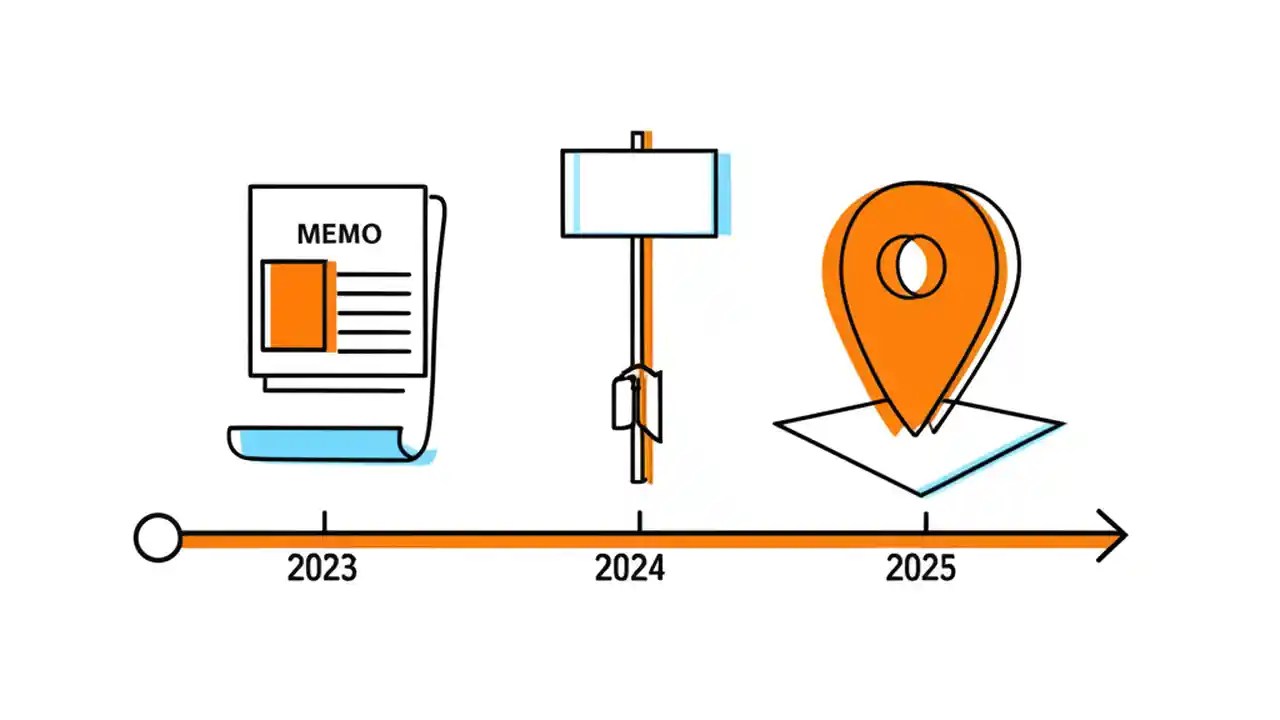 MEMO

2023

2024

2025