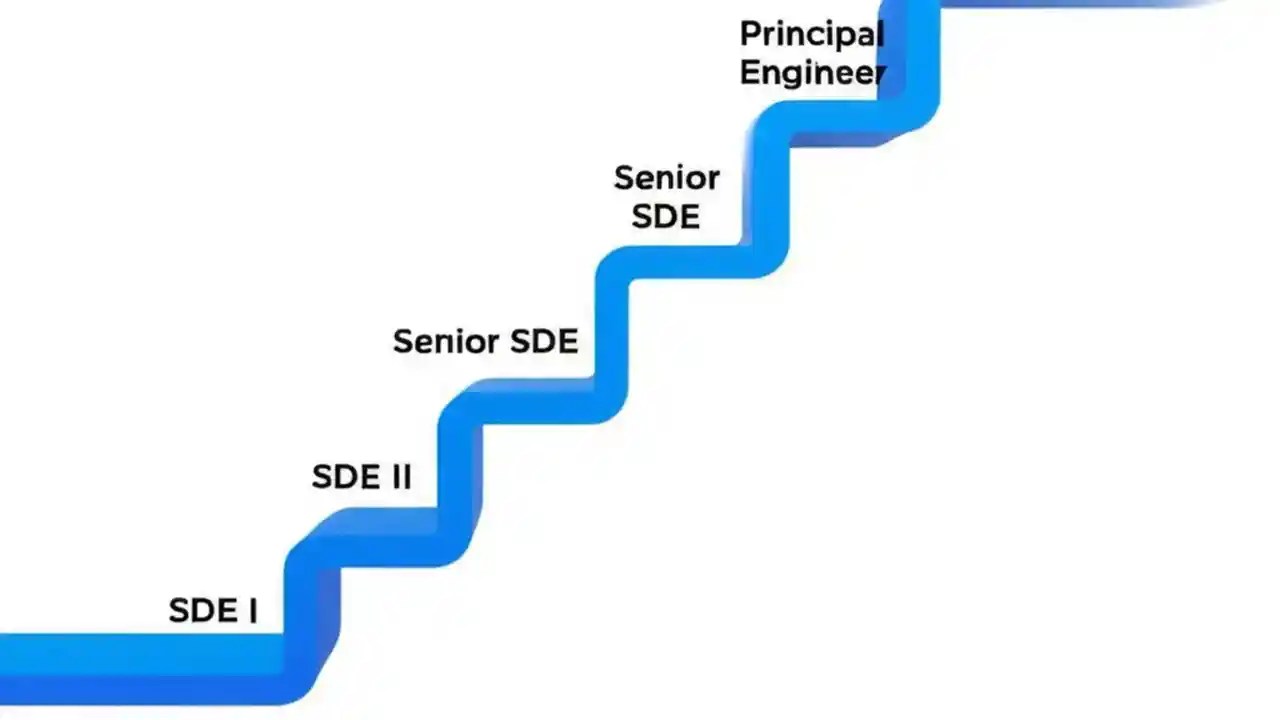 Principal Engineer

Senior SDE

Senior SDE

SDE II

SDE I