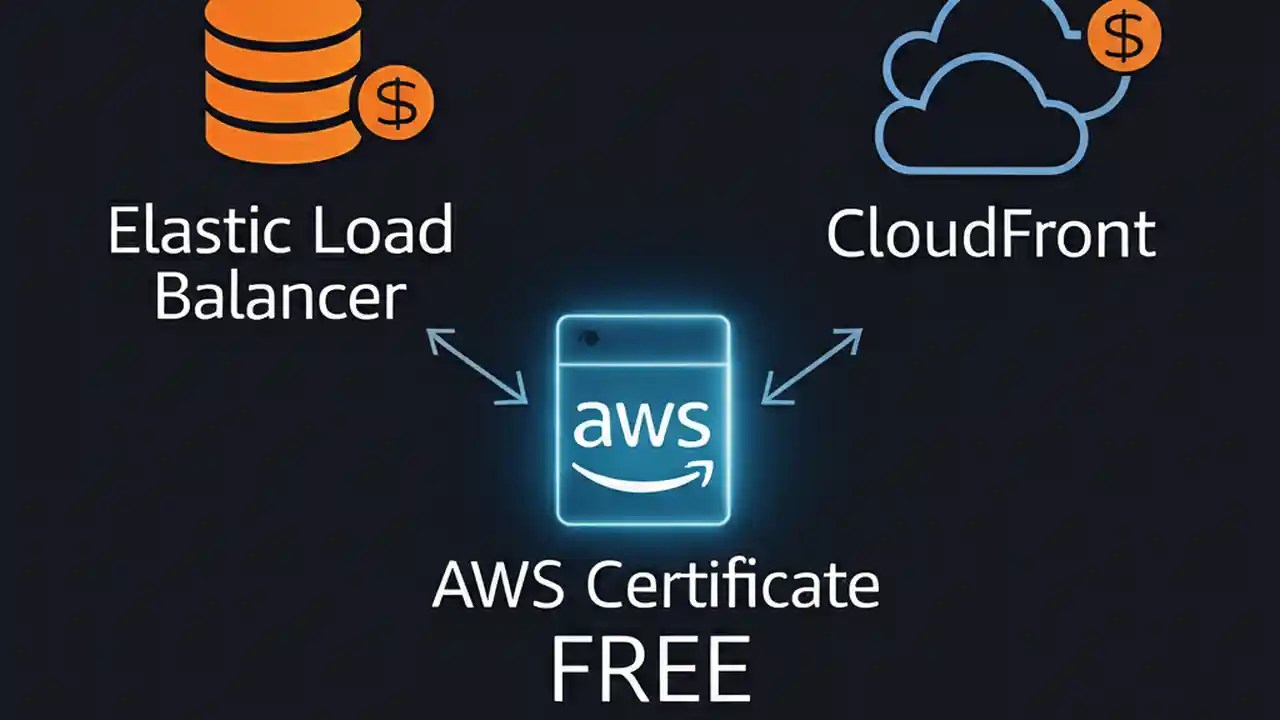 $

$

Elastic Load Balancer

CloudFront

aws

AWS Certificate
FREE