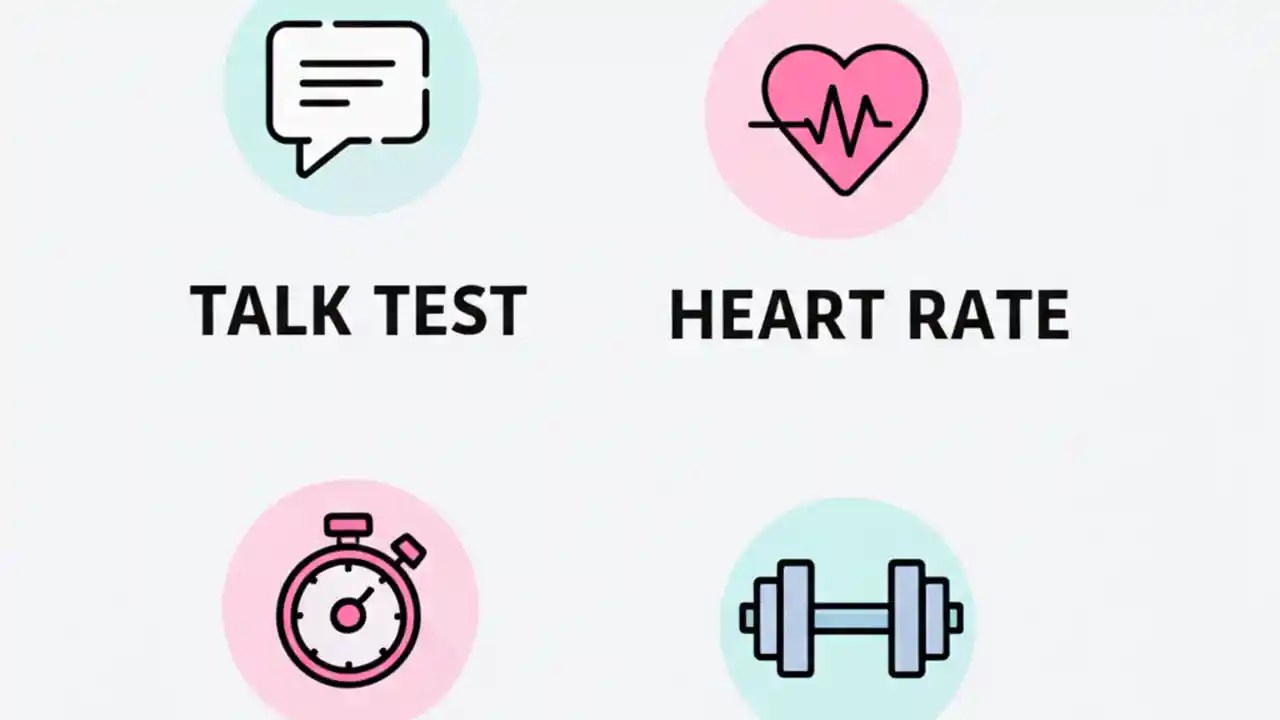 TALK TEST

HEART RATE