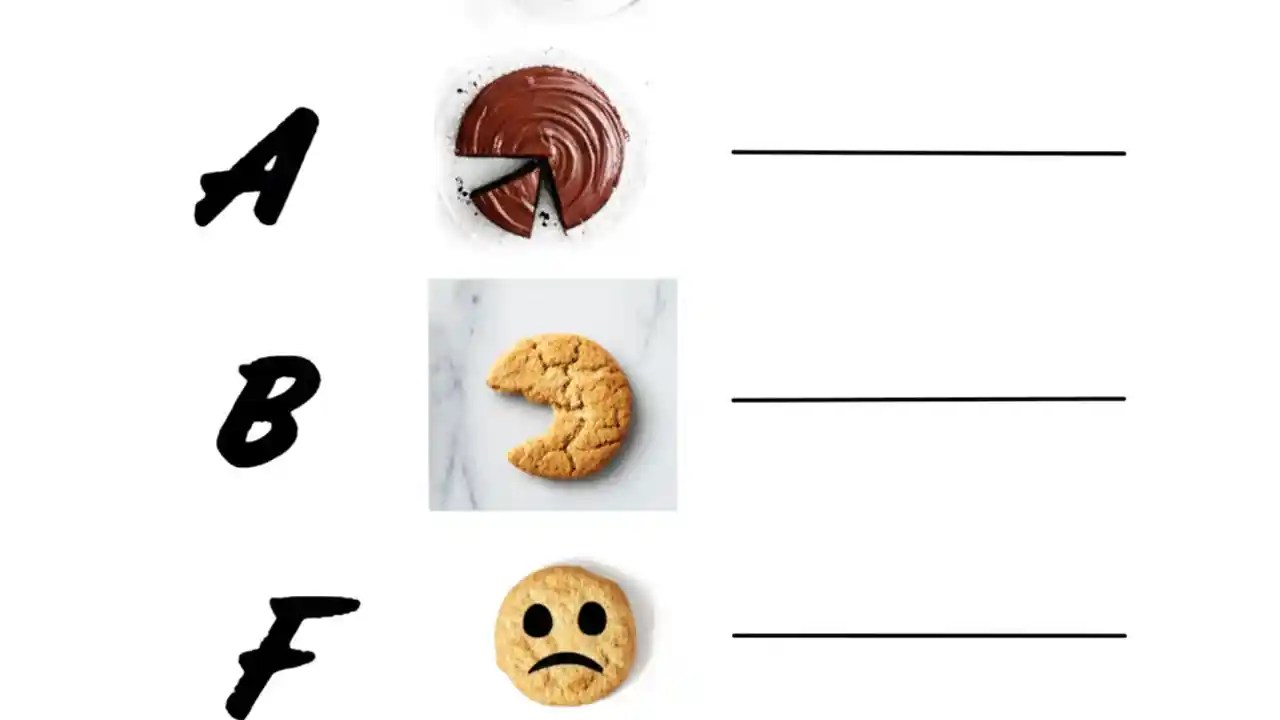 A

B

F