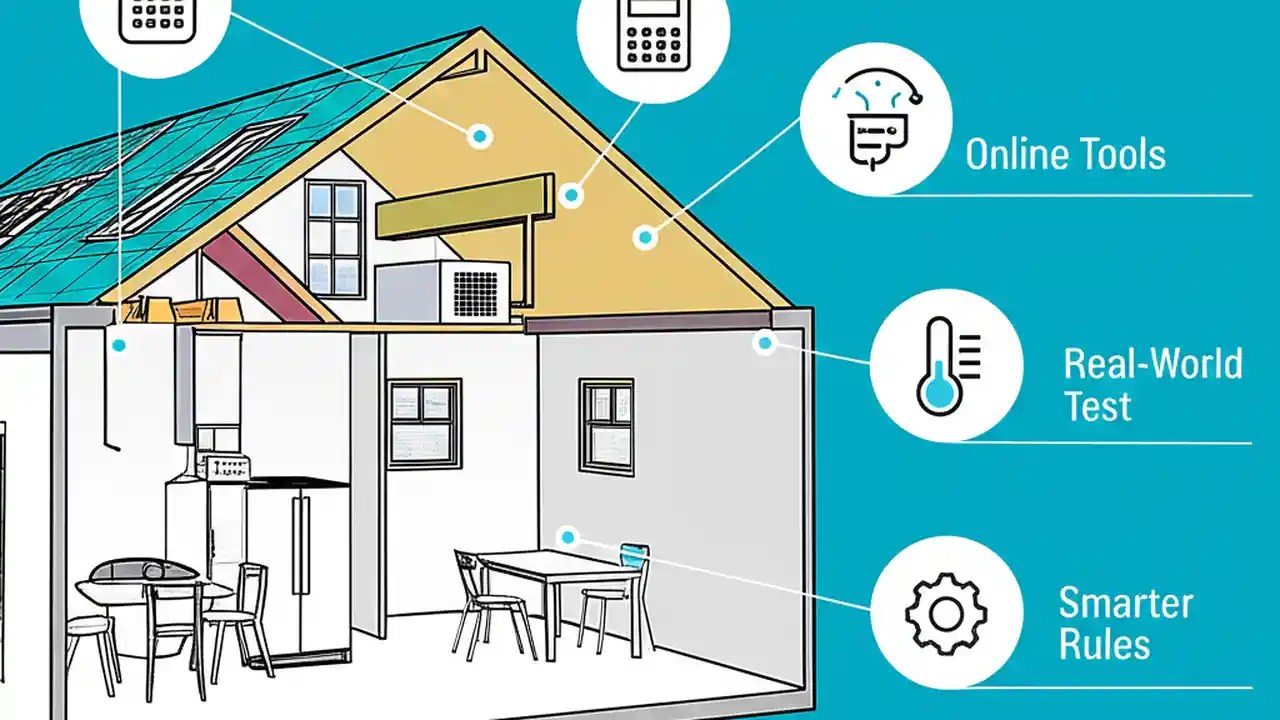 Online Tools

Real-World Test

Smarter Rules