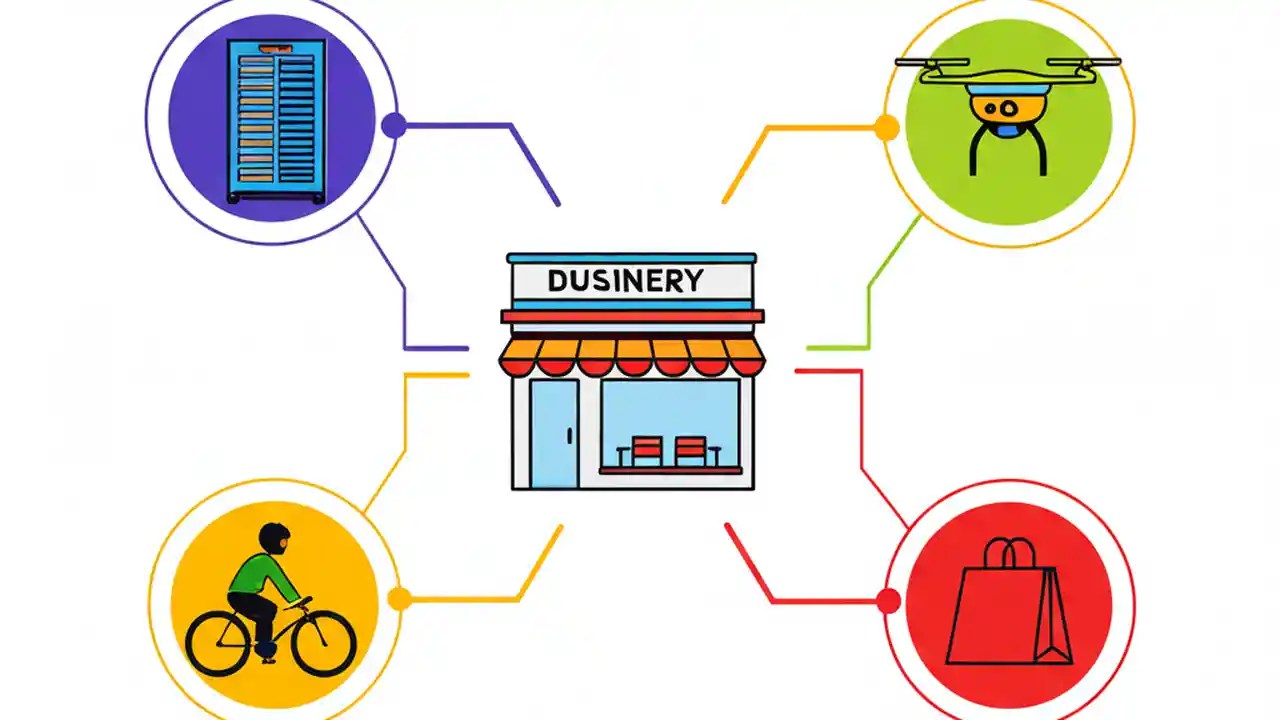 DUSINERY