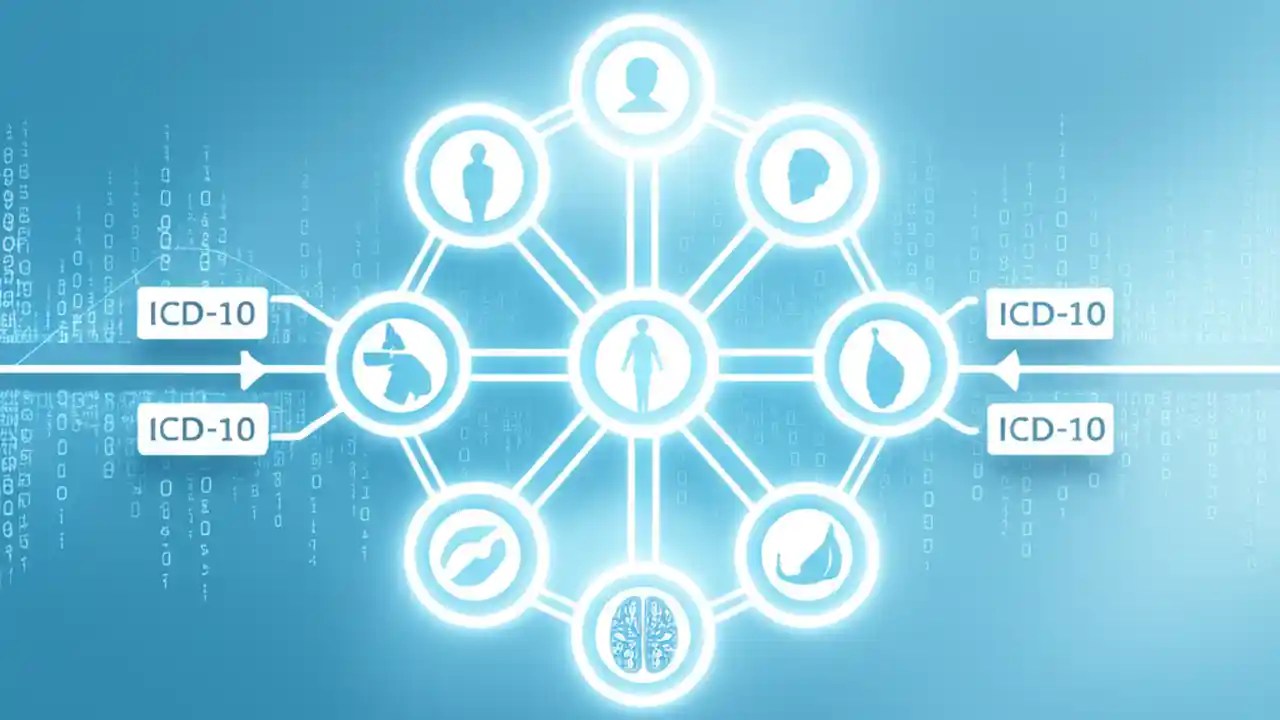 ICD-10
ICD-10
ICD-10
ICD-10