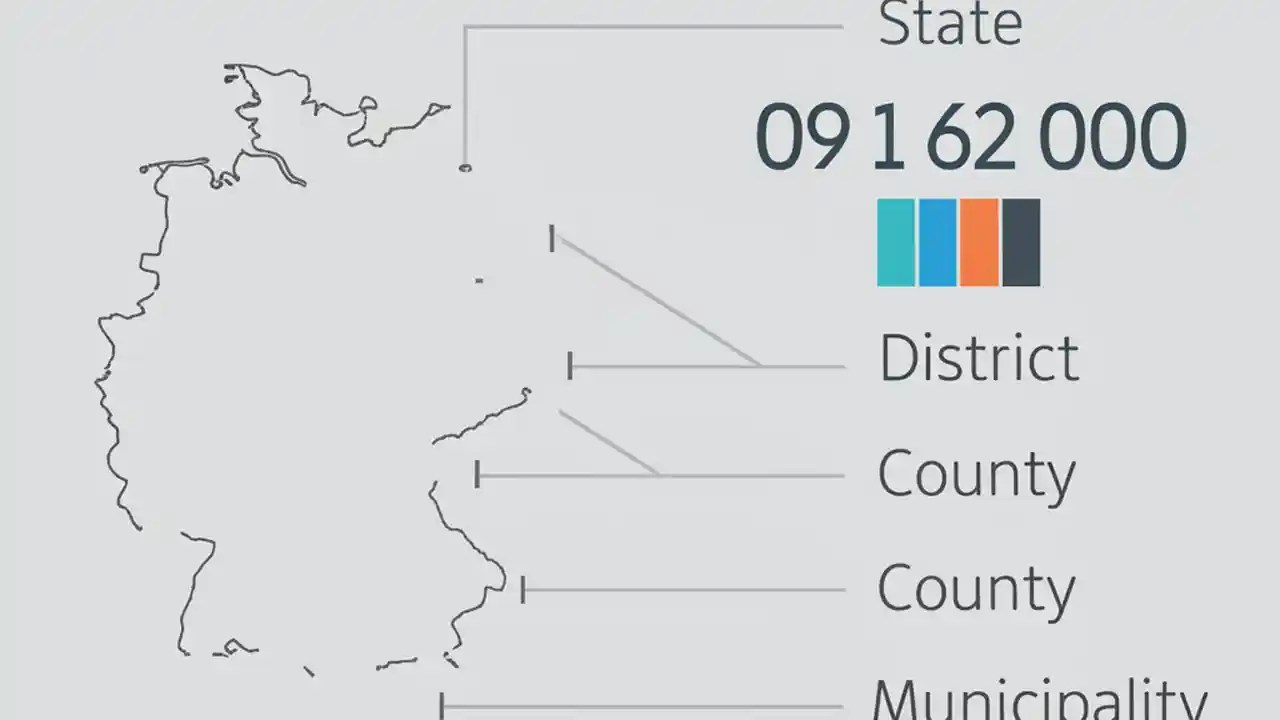 State

09 1 62 000

District

County

County

Municipality