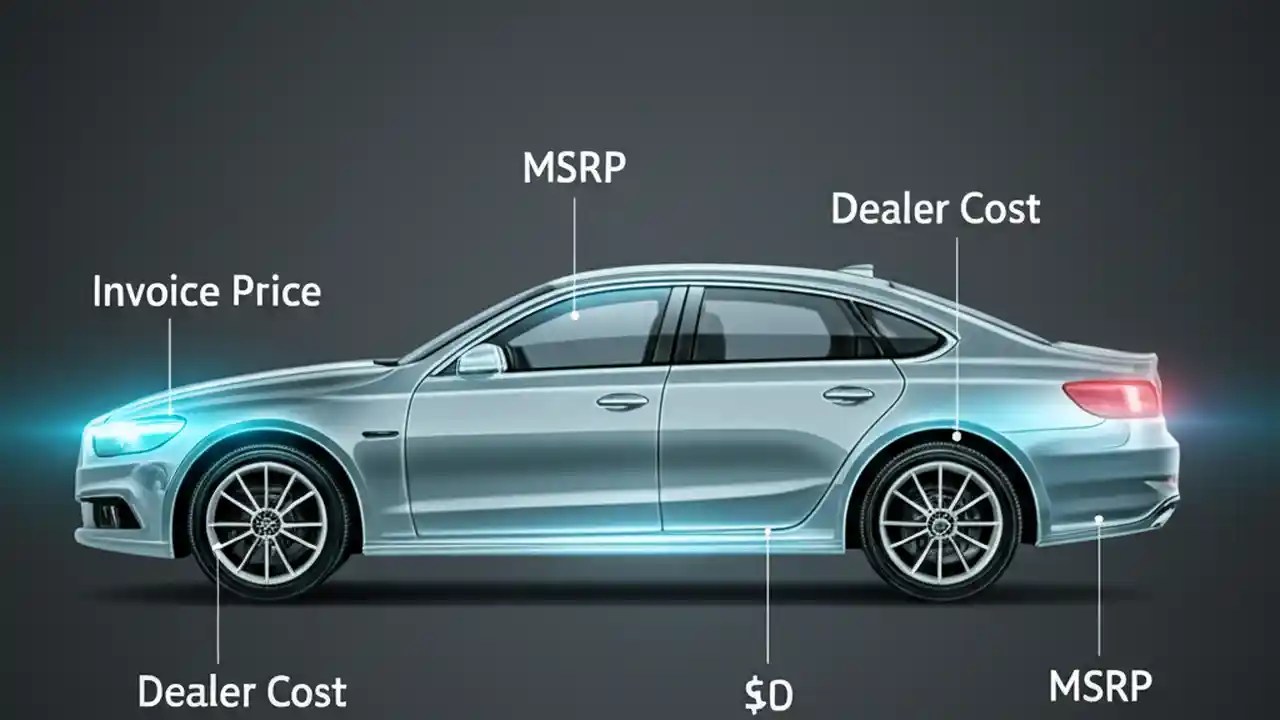 MSRP

Dealer Cost

Invoice Price

Dealer Cost

$D

MSRP