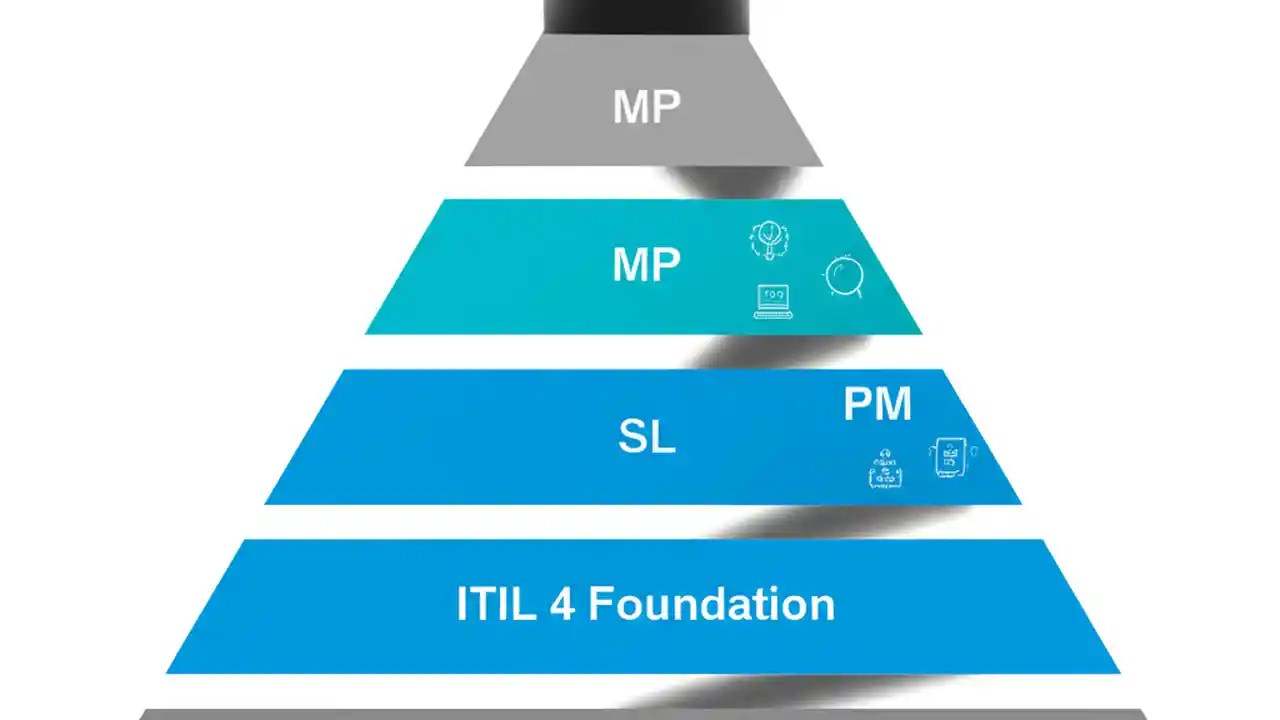 MP

MP

SL

PM

ITIL 4 Foundation