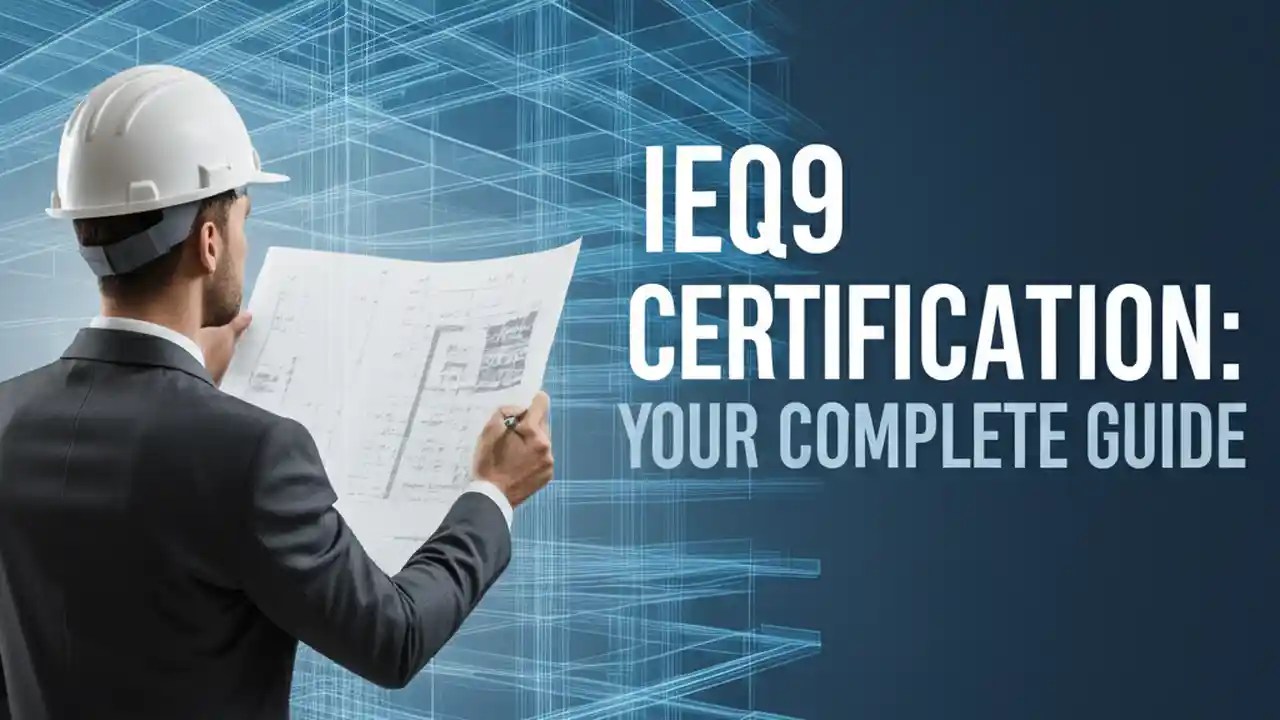 IEQ9 CERTIFICATION: YOUR COMPLETE GUIDE