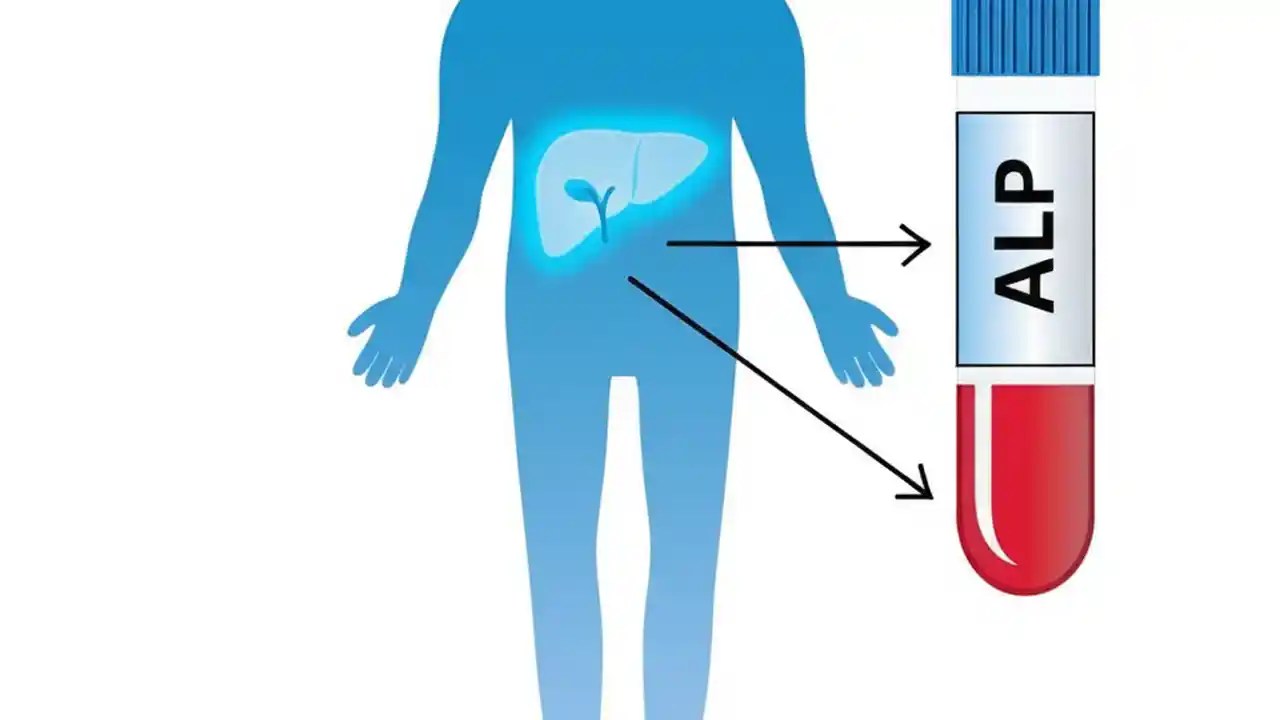 ALP