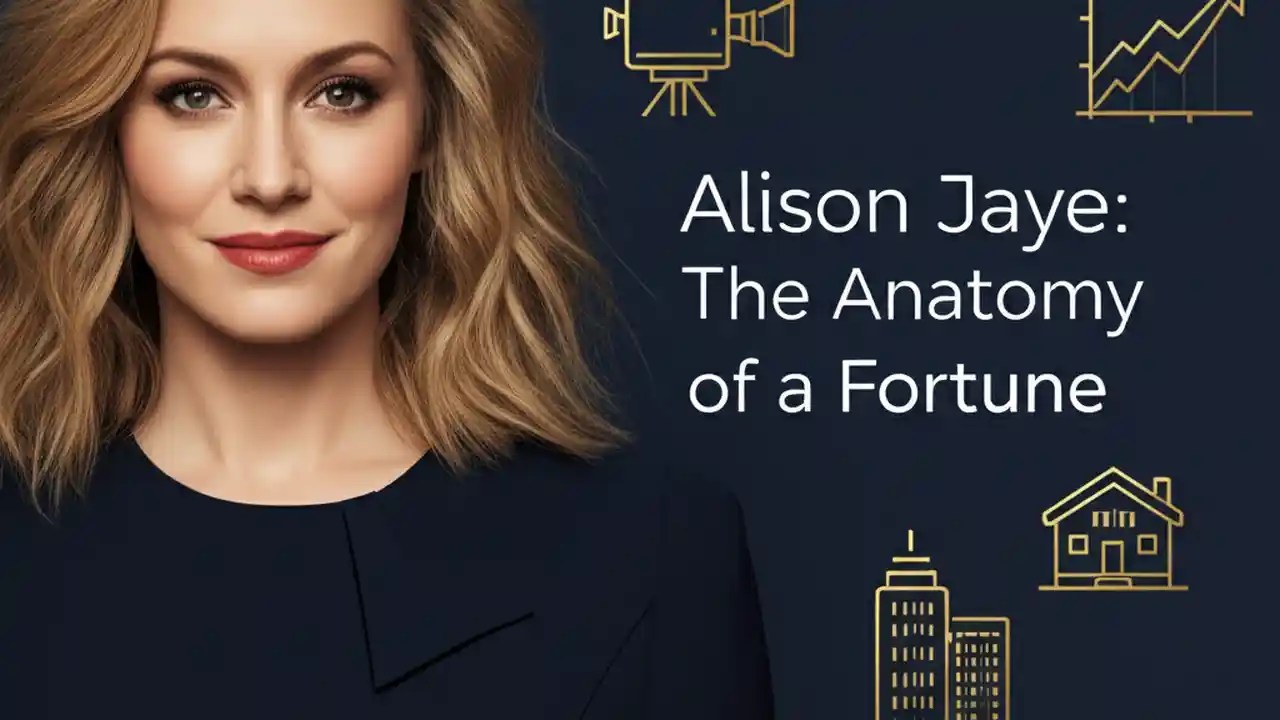 Alison Jaye:
The Anatomy
of a Fortune