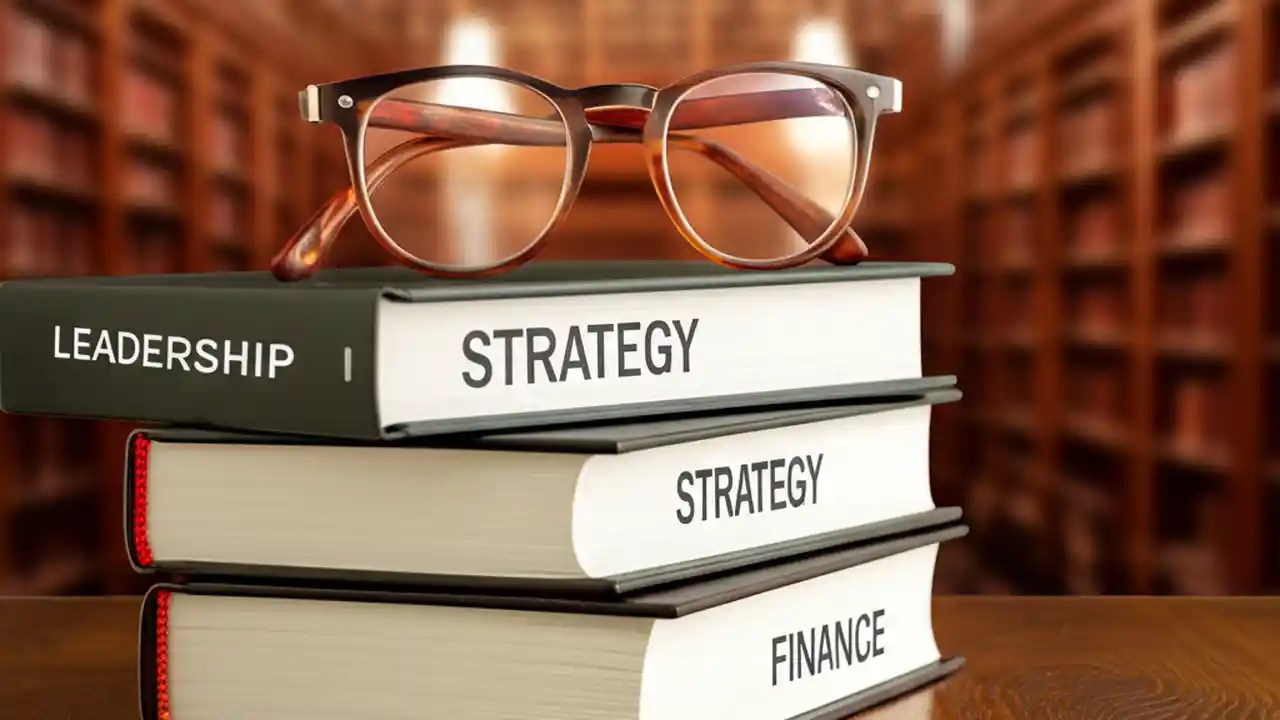 LEADERSHIP

STRATEGY

STRATEGY

FINANCE