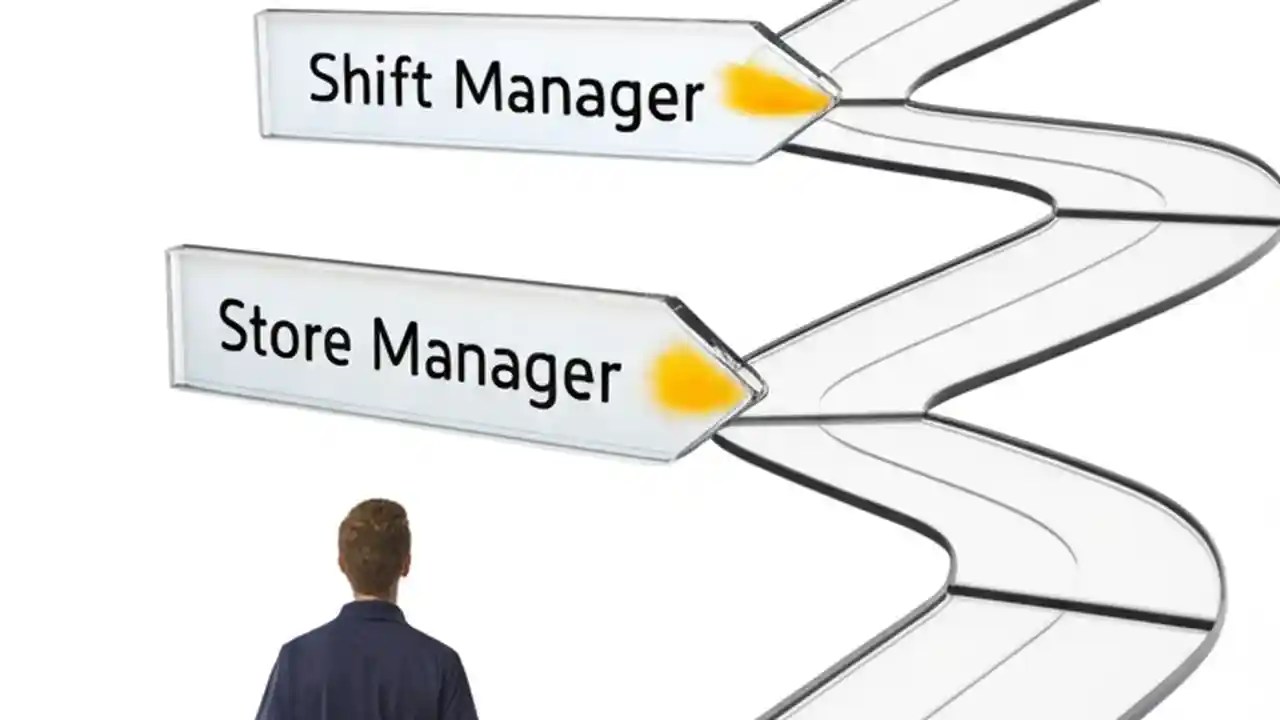 Shift Manager

Store Manager