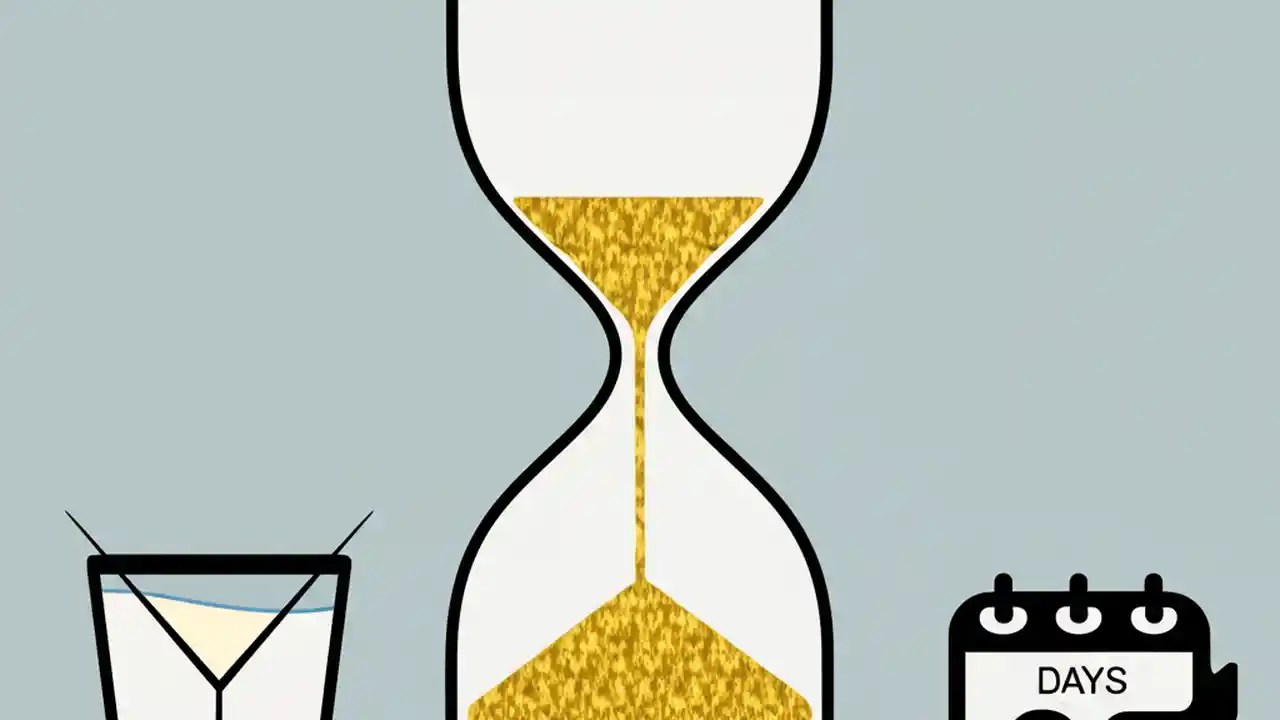 DAYS