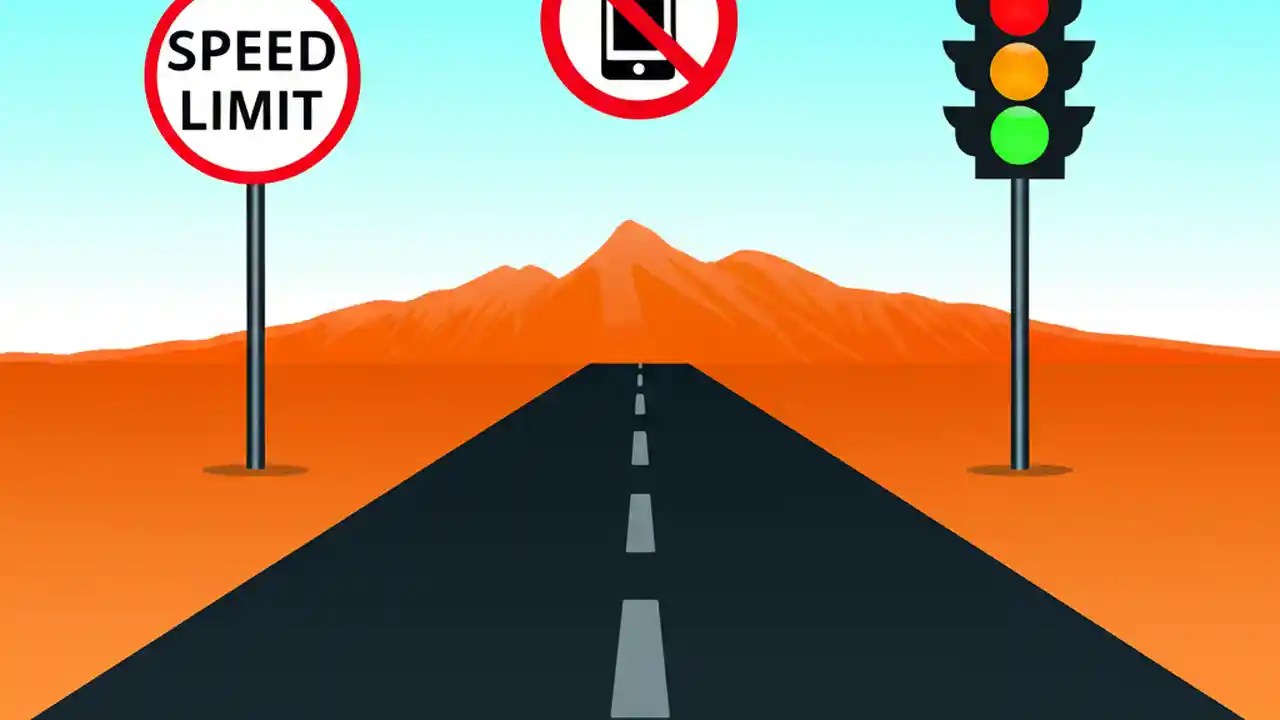 SPEED LIMIT