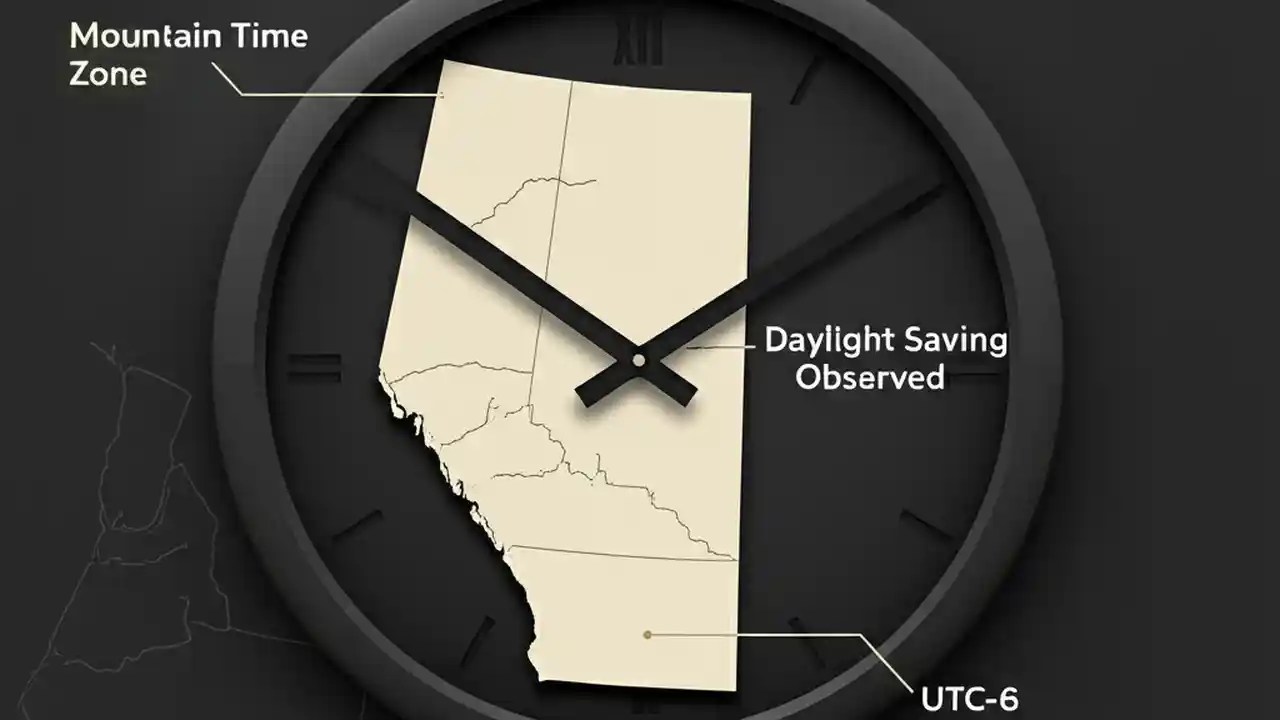 Mountain Time Zone

XII

Daylight Saving Observed

UTC-6