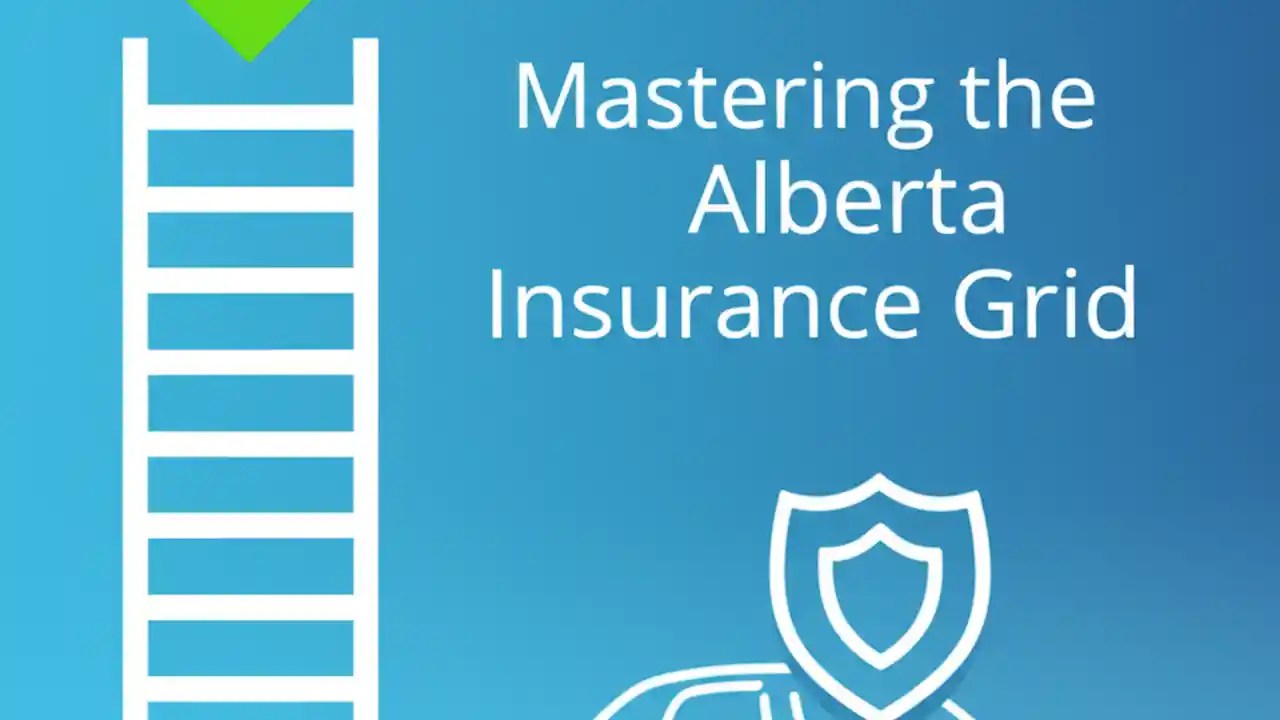 Mastering the Alberta Insurance Grid