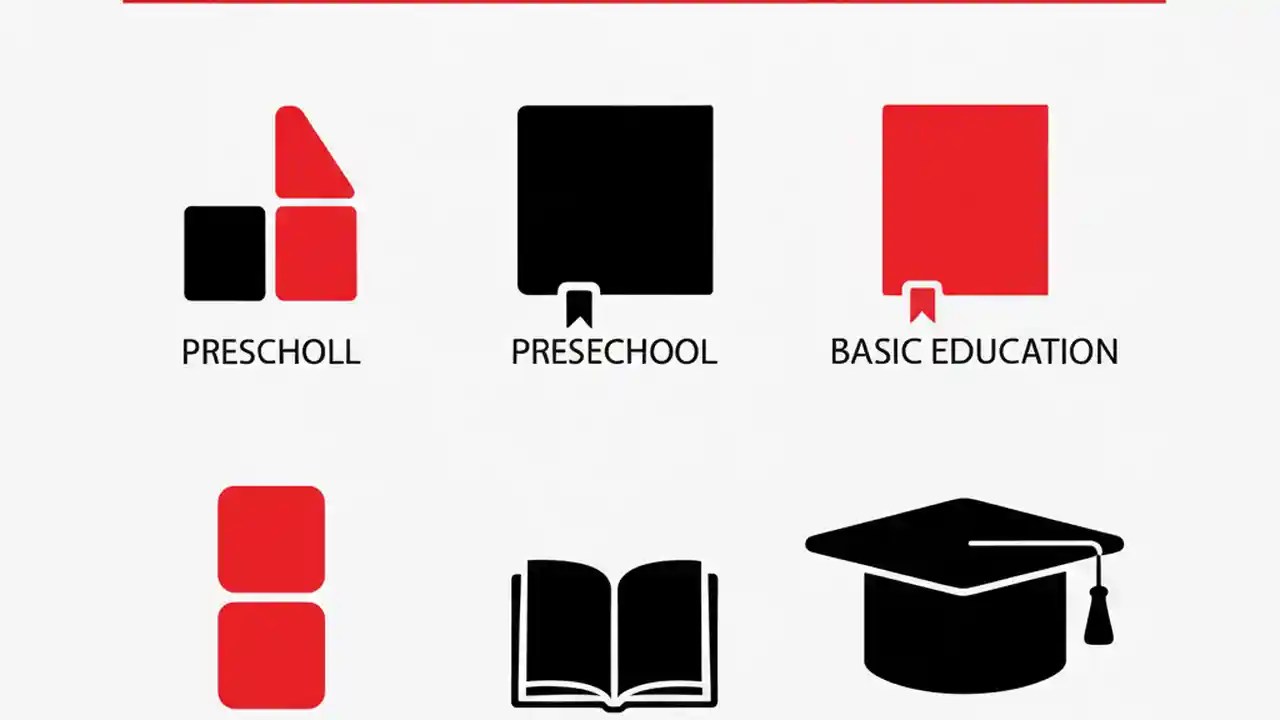 PRESCHOLL

PRESECHOOL

BASIC EDUCATION