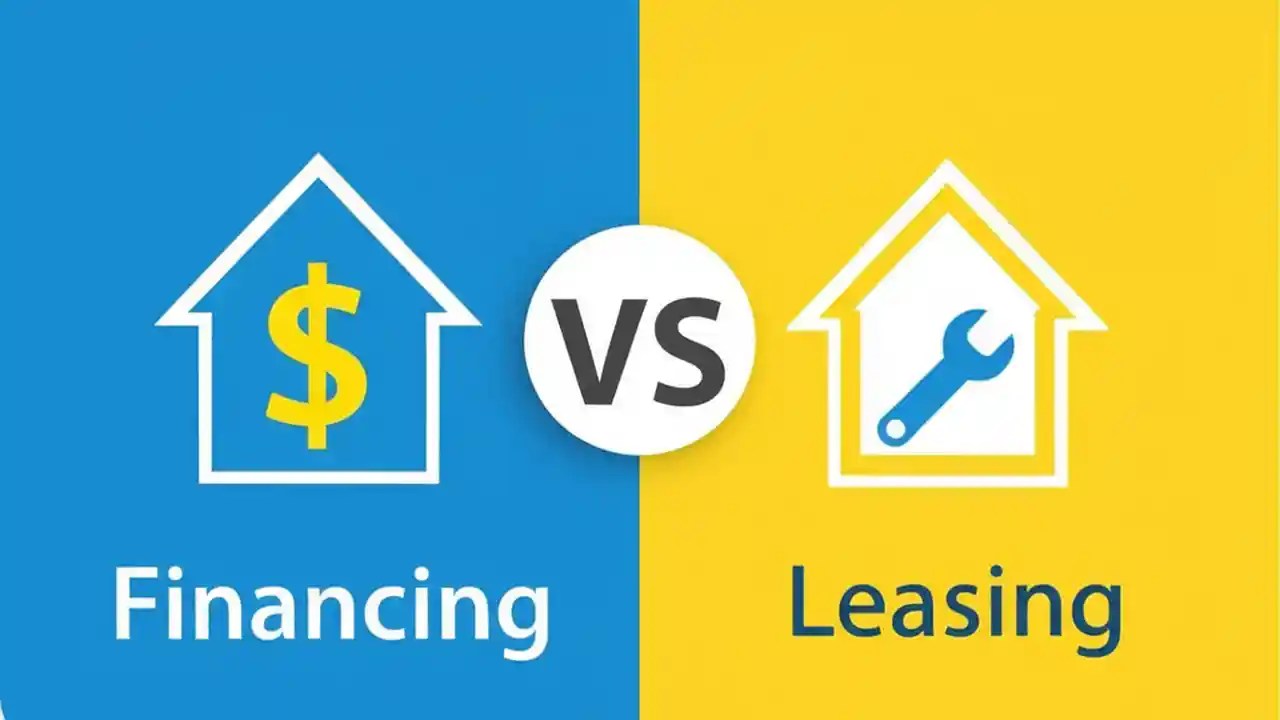 $

VS

Financing

Leasing