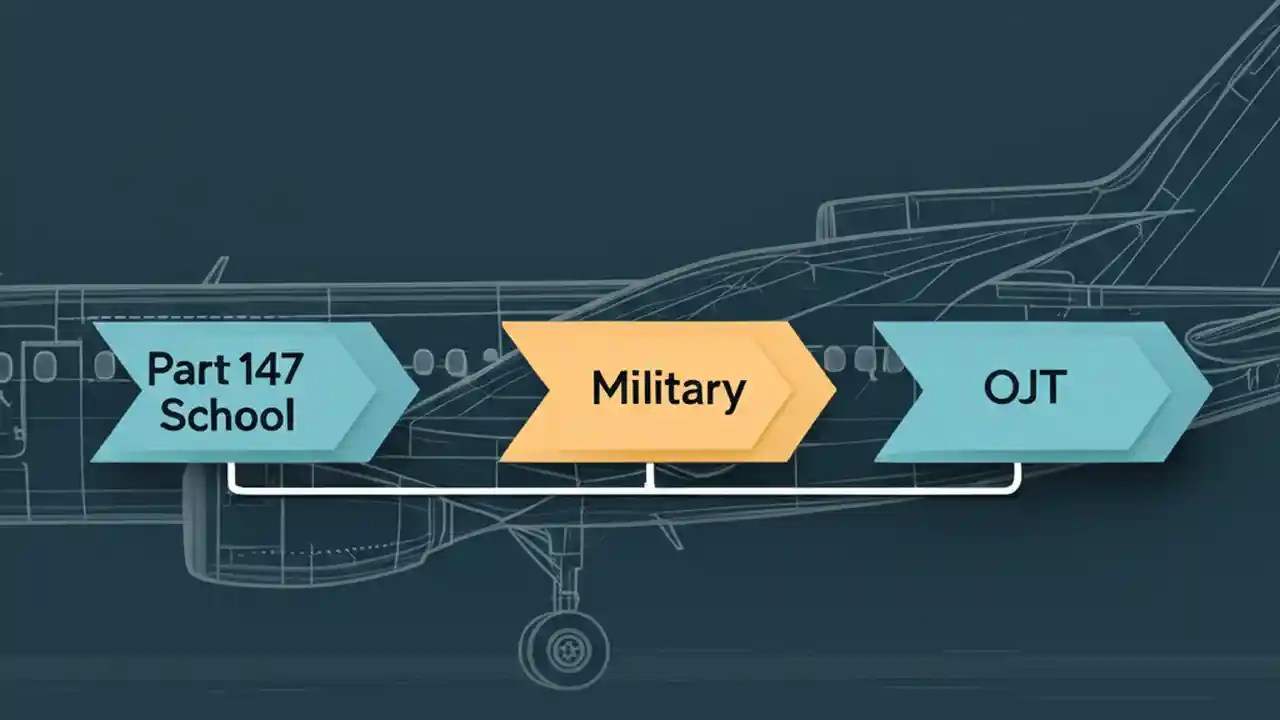 Part 147 School

Military

OJT