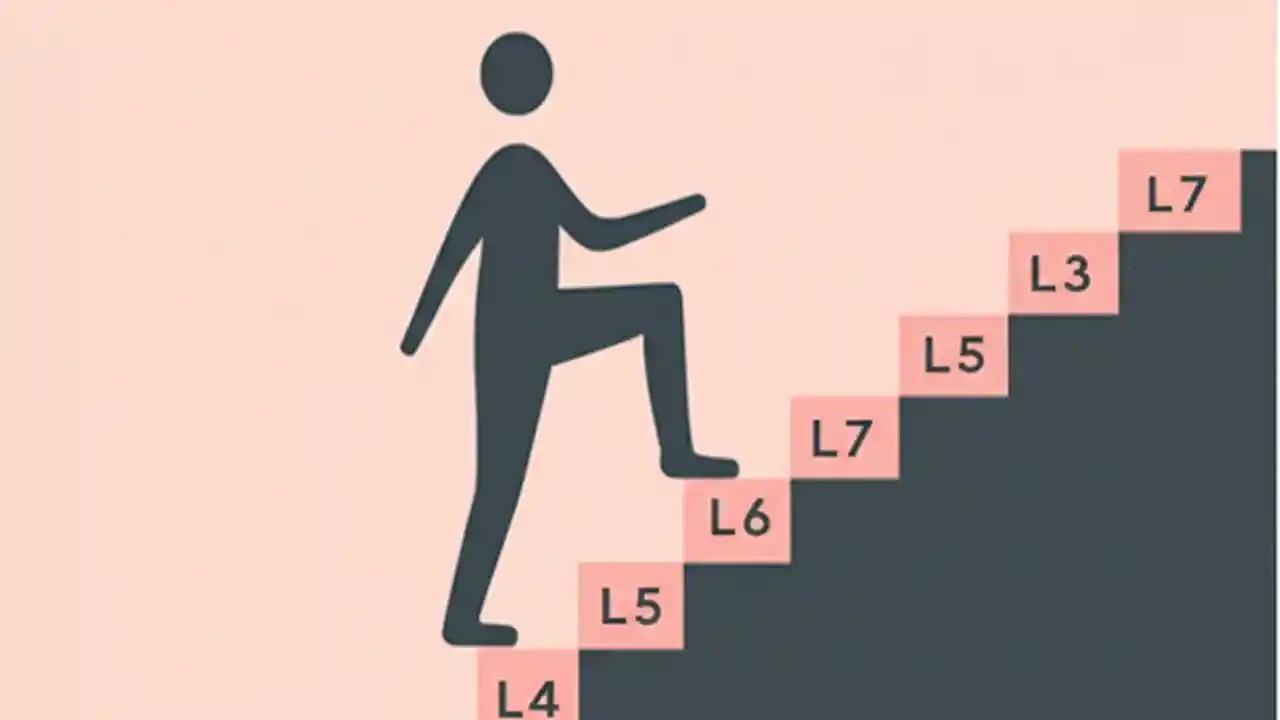 L7
L3
L5
L7
L6
L5
L4