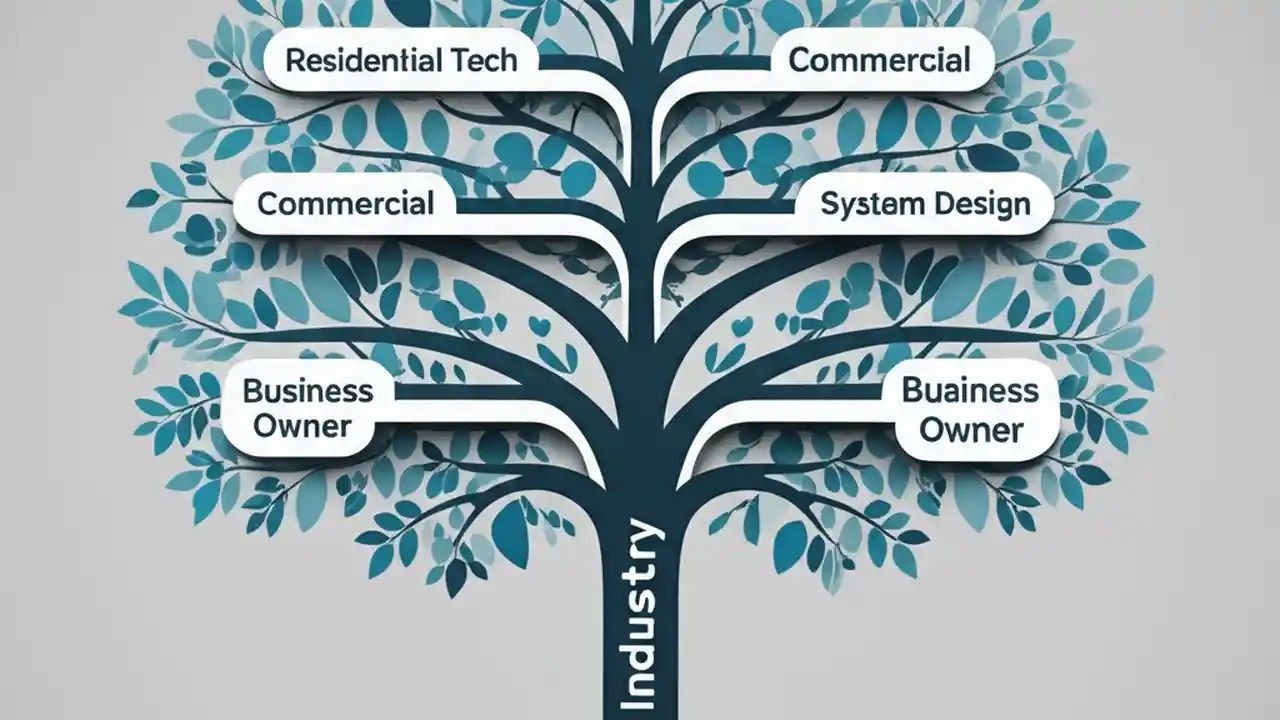 Residential Tech

Commercial

Commercial

System Design

Business Owner

Buainess Owner

Industry