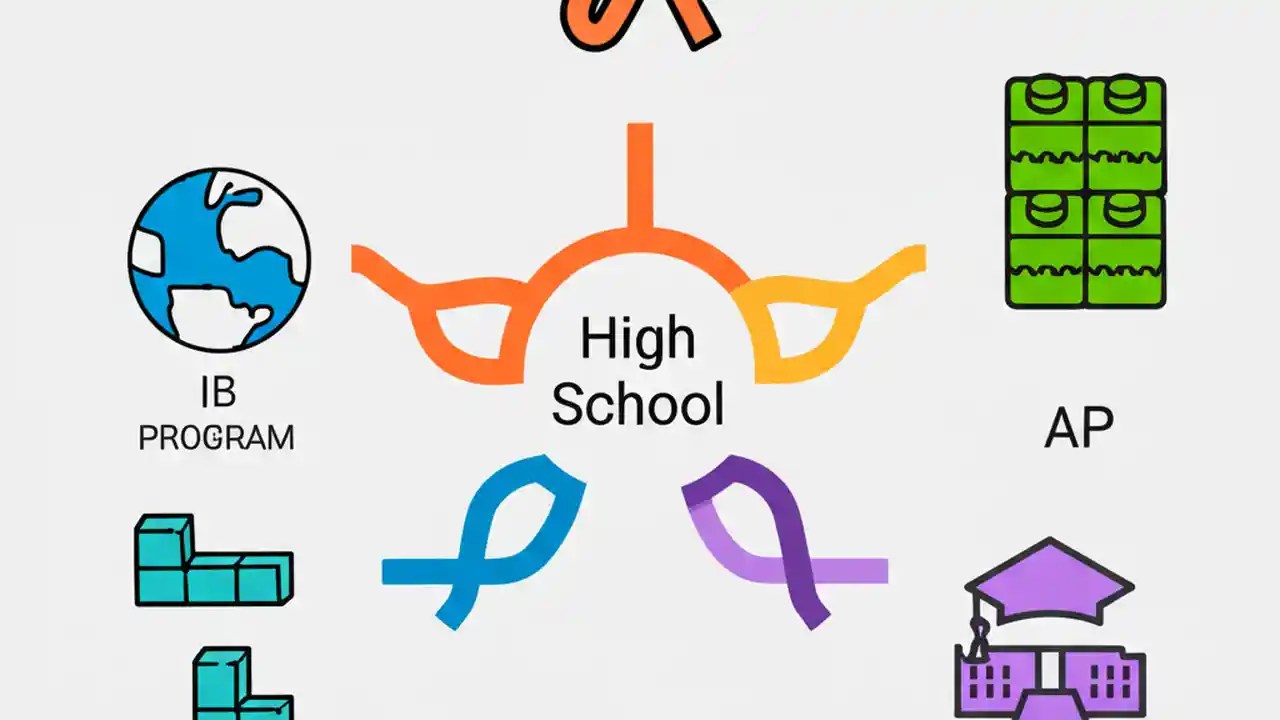 IB
PROGRAM

High
School

AP