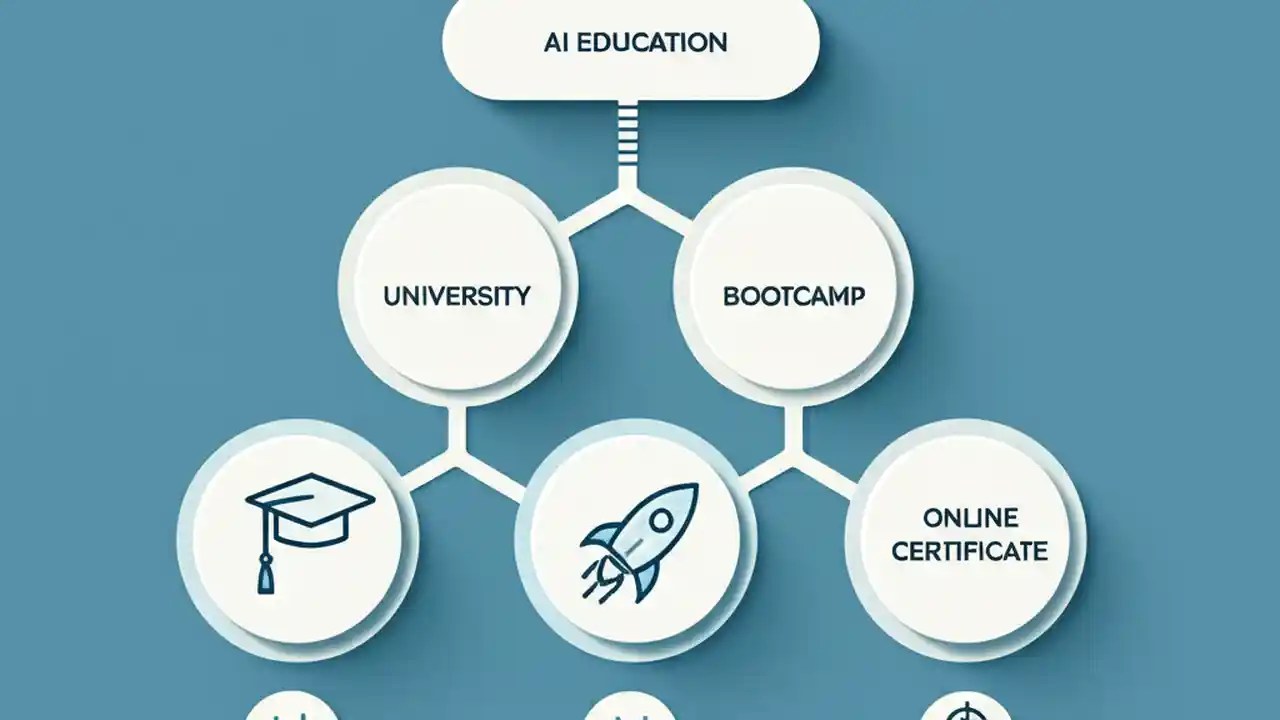 AI EDUCATION

UNIVERSITY

BOOTCAMP

ONLINE CERTIFICATE