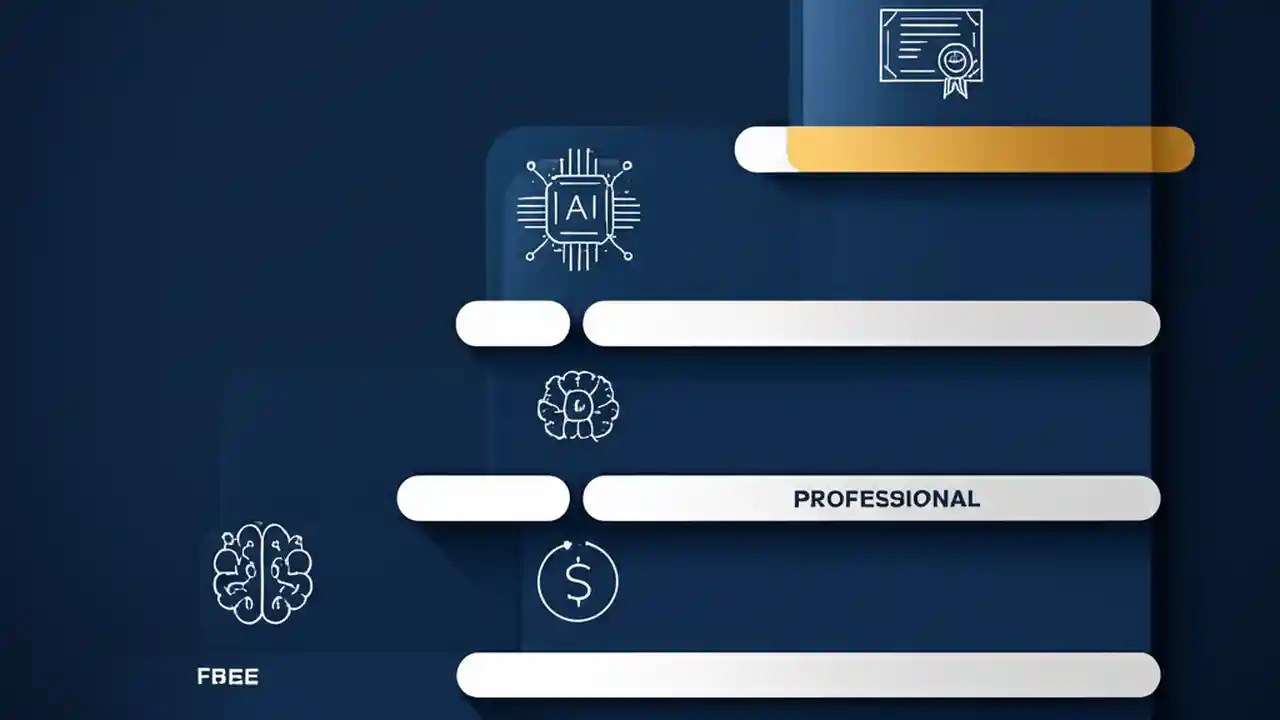 AI

PROFESSIONAL

$

FBEE