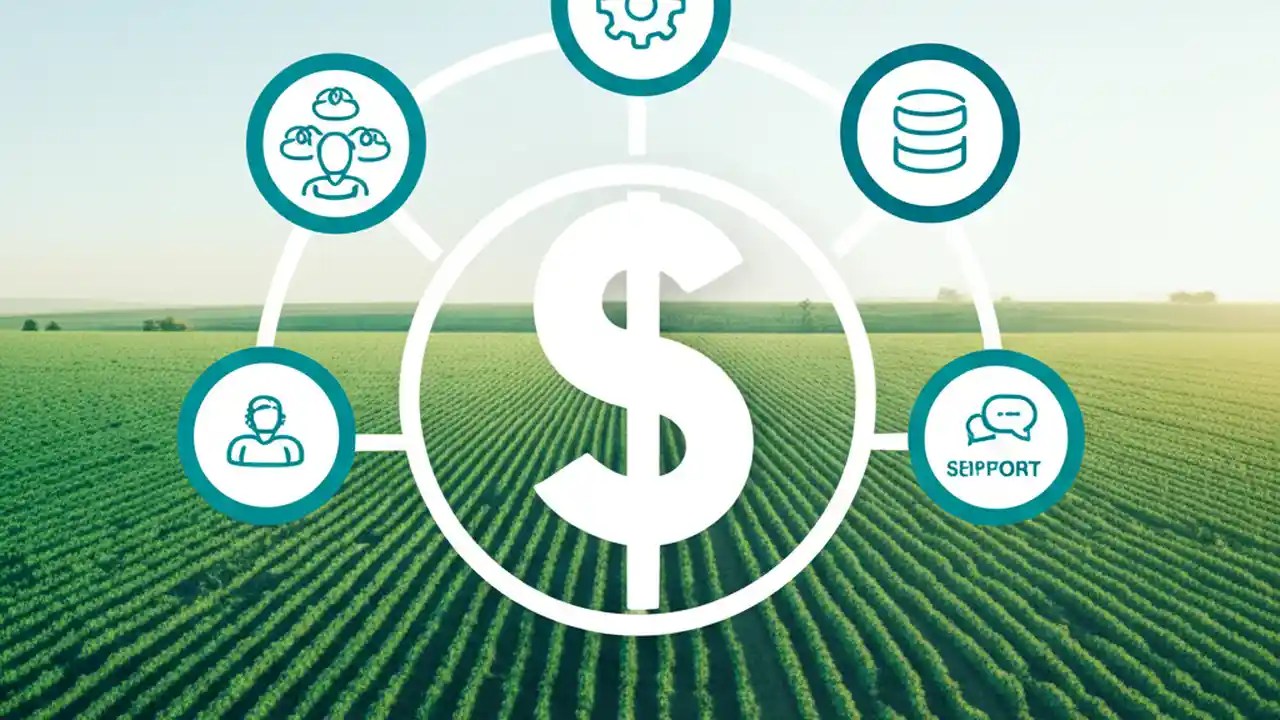 $

SEIPPORT