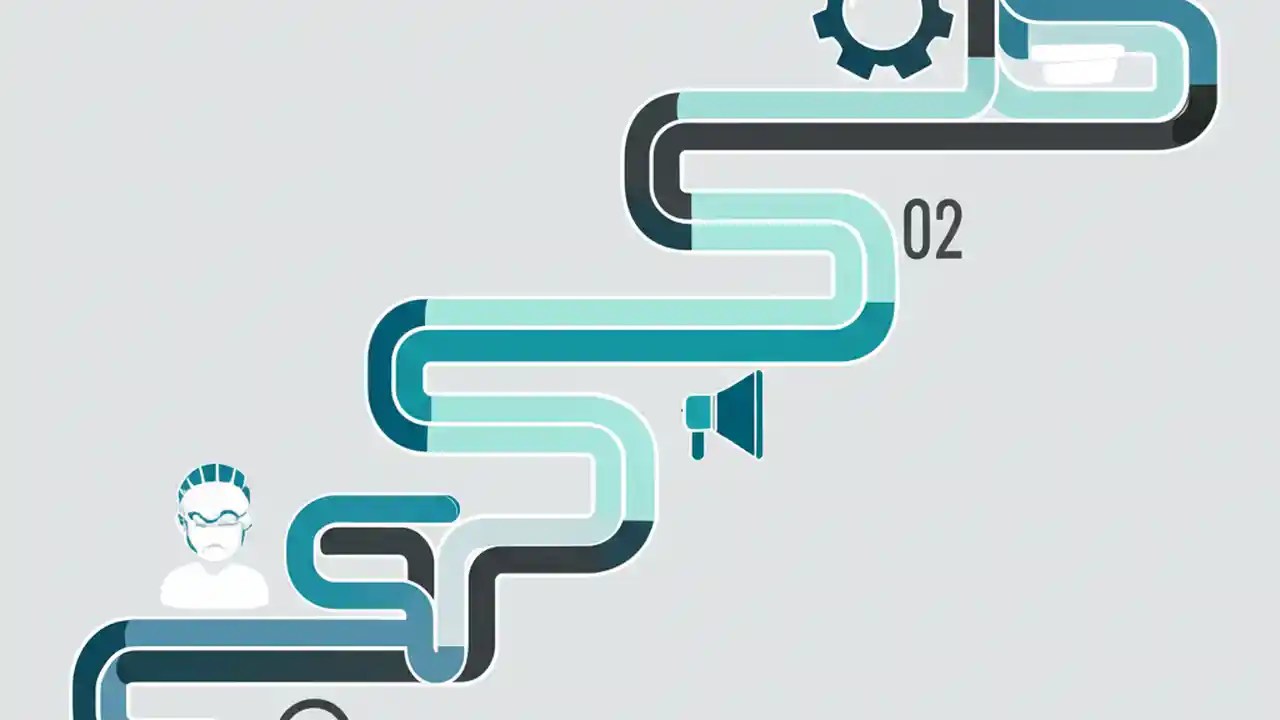 02